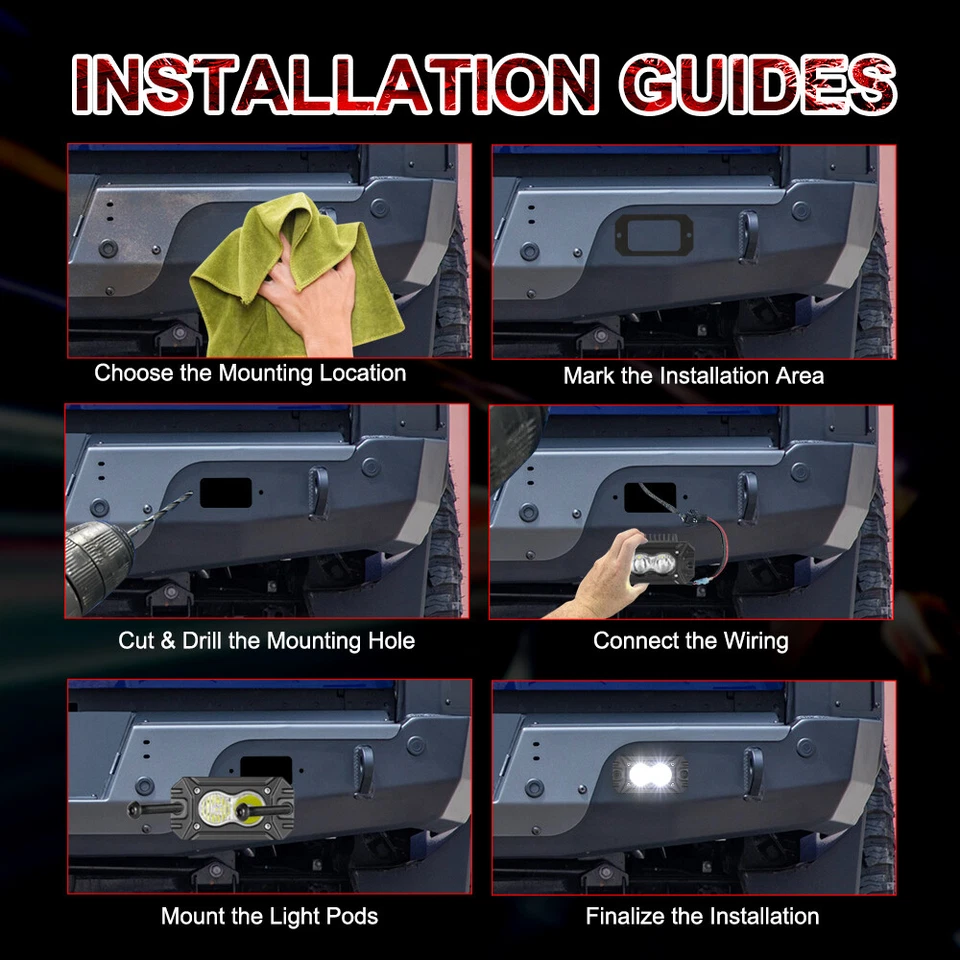 INSTALLATION GUIDES

Choose the Mounting Location

Mark the Installation Area

Cut & Drill the Mounting Hole

Connect the Wiring

Mount the Light Pods

Finalize the Installation