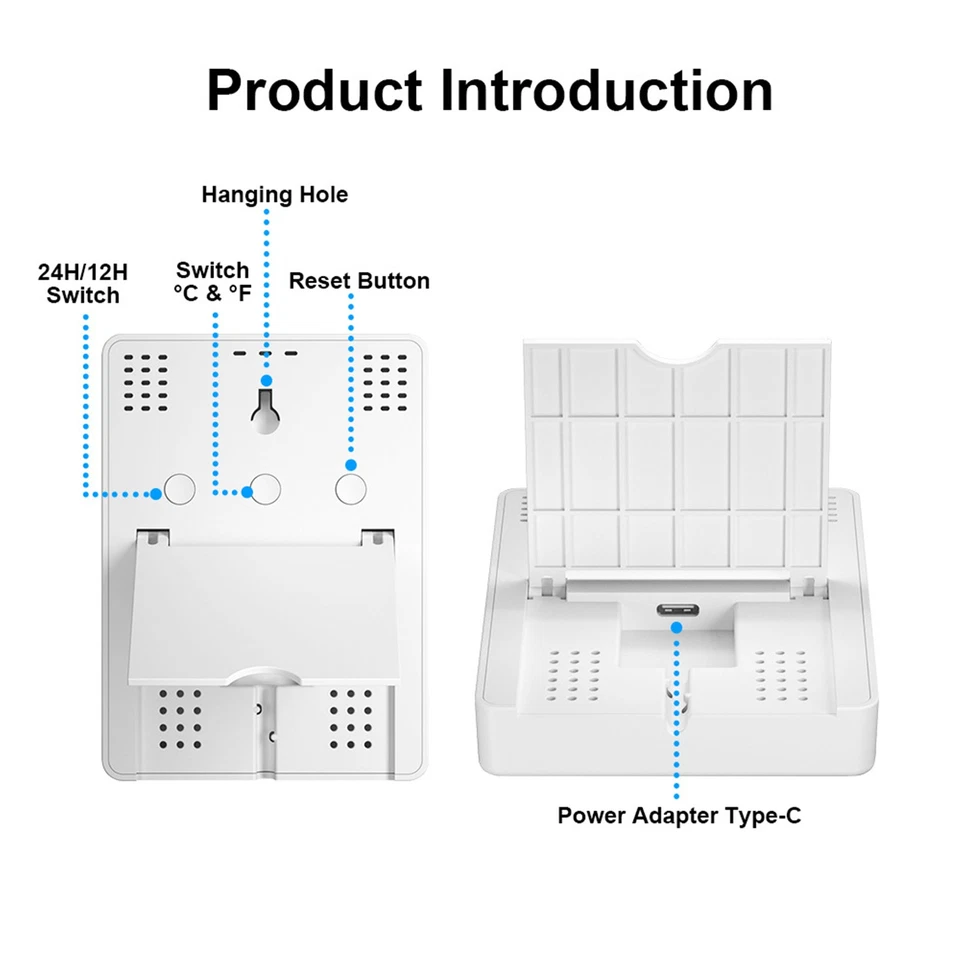 Product Introduction

Hanging Hole

24H/12H Switch

Switch °C & °F

Reset Button

Power Adapter Type-C