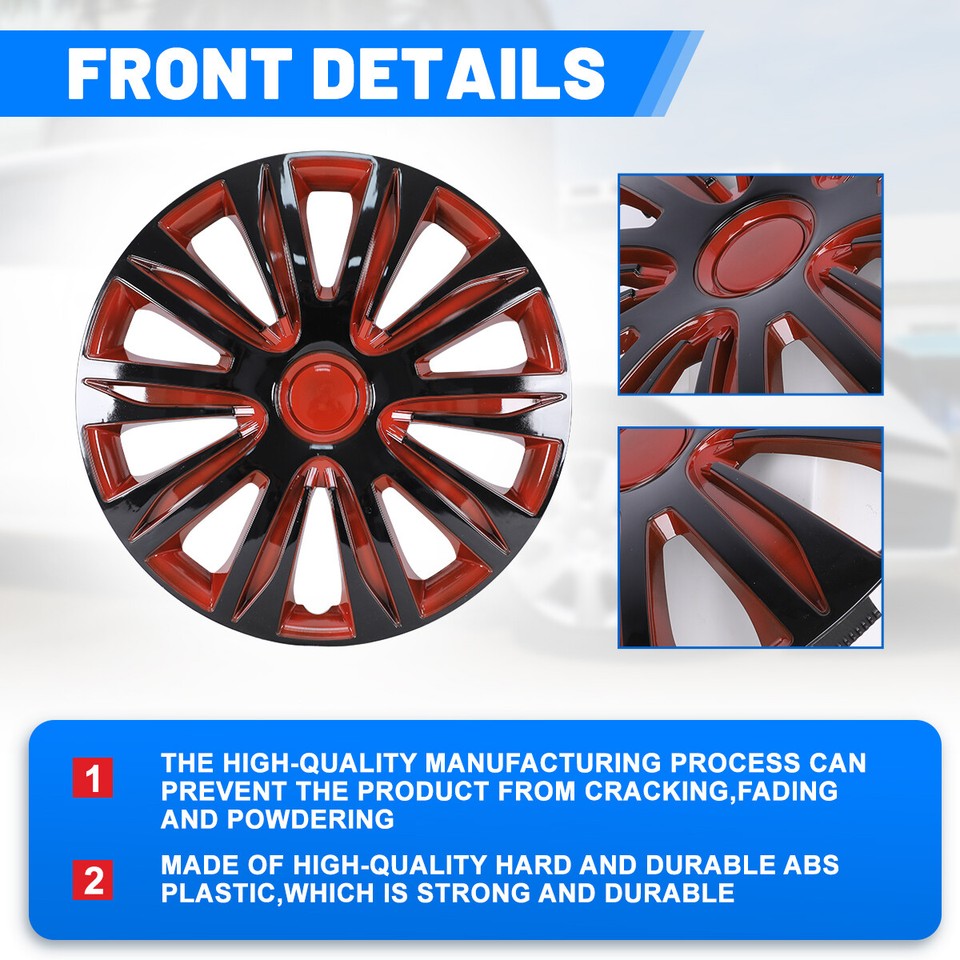 FRONT DETAILS

1 THE HIGH-QUALITY MANUFACTURING PROCESS CAN PREVENT THE PRODUCT FROM CRACKING,FADING AND POWDERING

2 MADE OF HIGH-QUALITY HARD AND DURABLE ABS PLASTIC,WHICH IS STRONG AND DURABLE