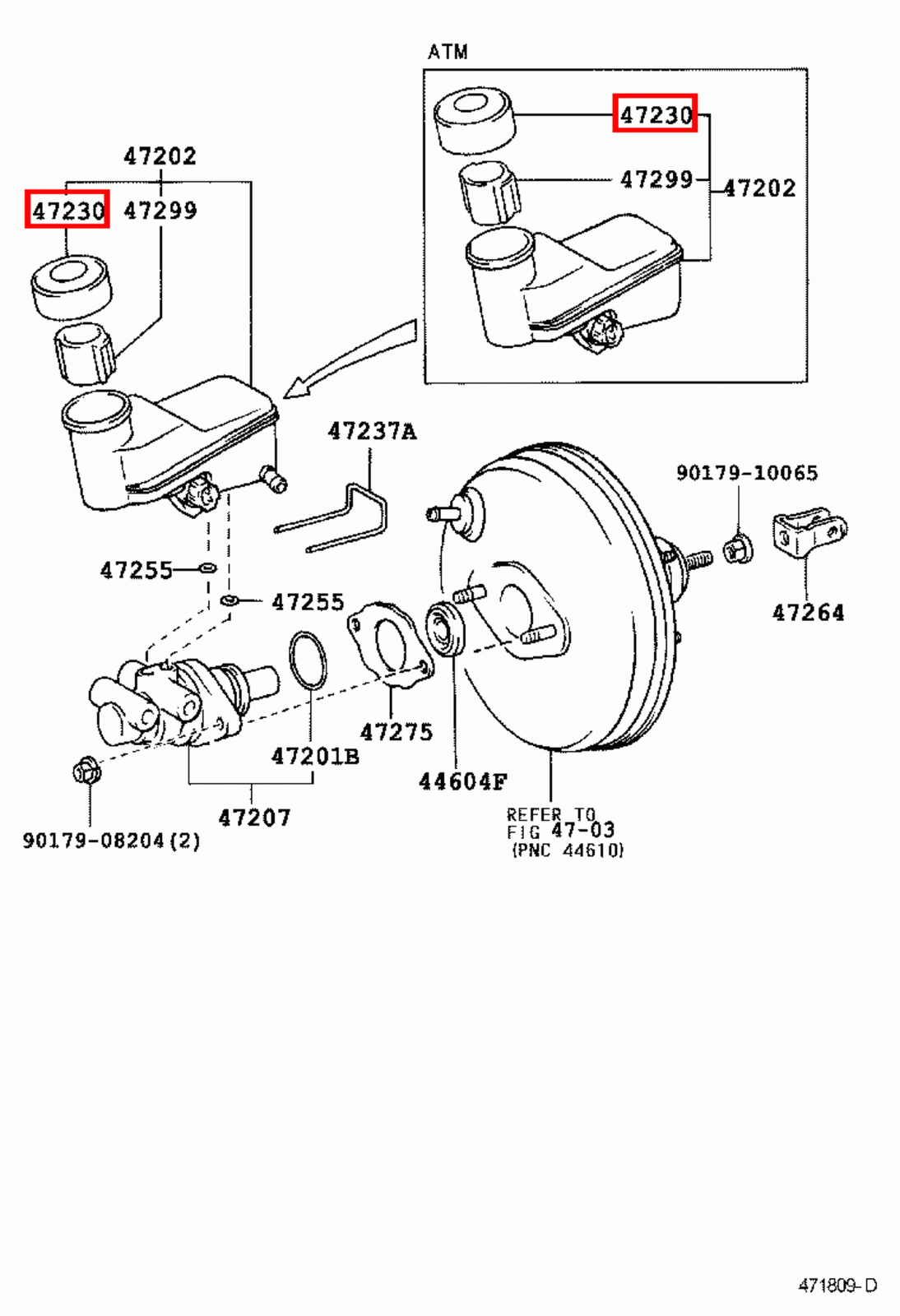 ATM
47230
47299
47202
47202
47230
47299
47237A
90179-10065
47255
47255
47264
47275
47201B
44604F
47207
90179-08204(2)
REFER TO
FIG 47-03
(PNC 44610)
471809-D