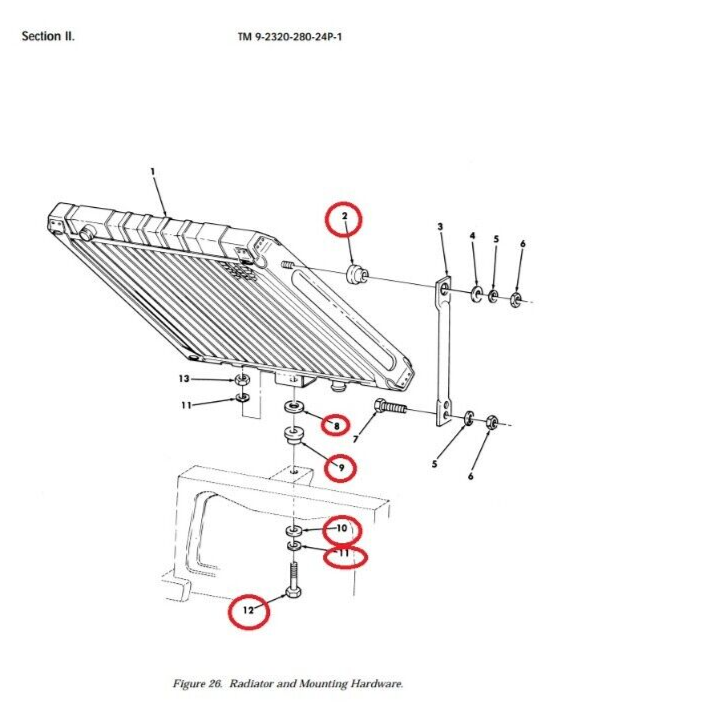 Section II.

TM 9-2320-280-24P-1

1

2

3

4

5

6

13

11

8

7

9

5

6

10

11

12

Figure 26. Radiator and Mounting Hardware.