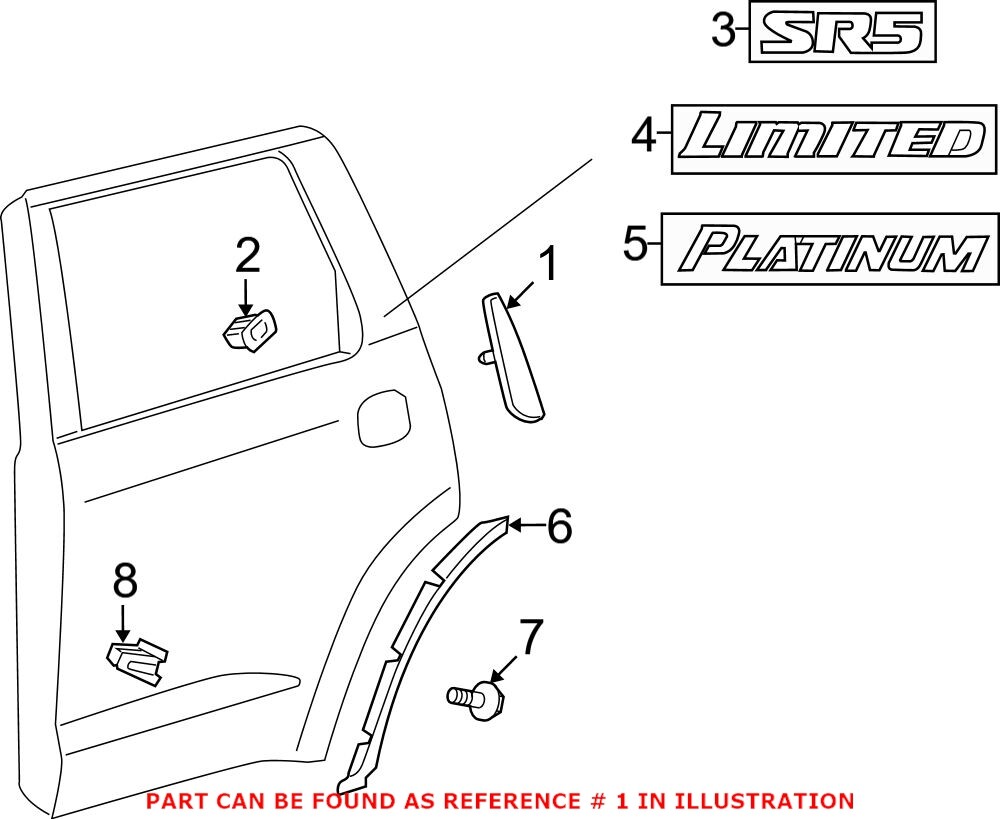 3 SR5

4 LIMITED

5 PLATINUM

2

1

6

8

7

PART CAN BE FOUND AS REFERENCE # 1 IN ILLUSTRATION