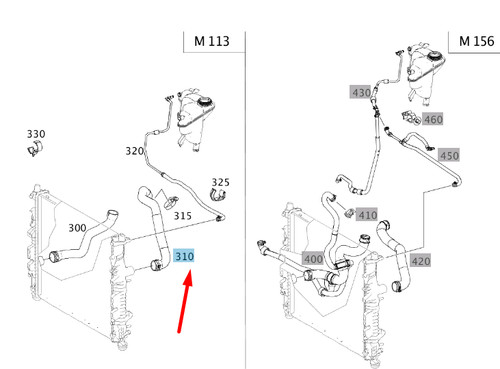 M 113

330

320

325

315

300

310

M 156

430

460

450

410

400

420