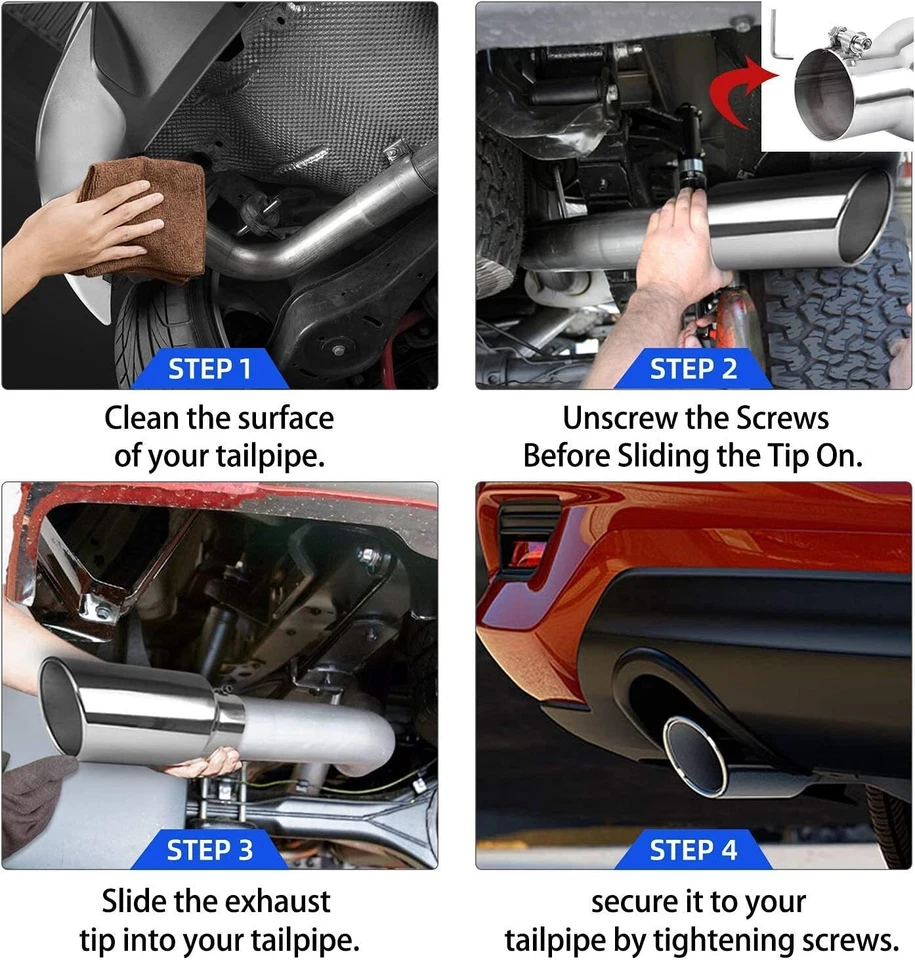 STEP 1

Clean the surface of your tailpipe.

STEP 2

Unscrew the Screws Before Sliding the Tip On.

STEP 3

Slide the exhaust tip into your tailpipe.

STEP 4

secure it to your tailpipe by tightening screws.