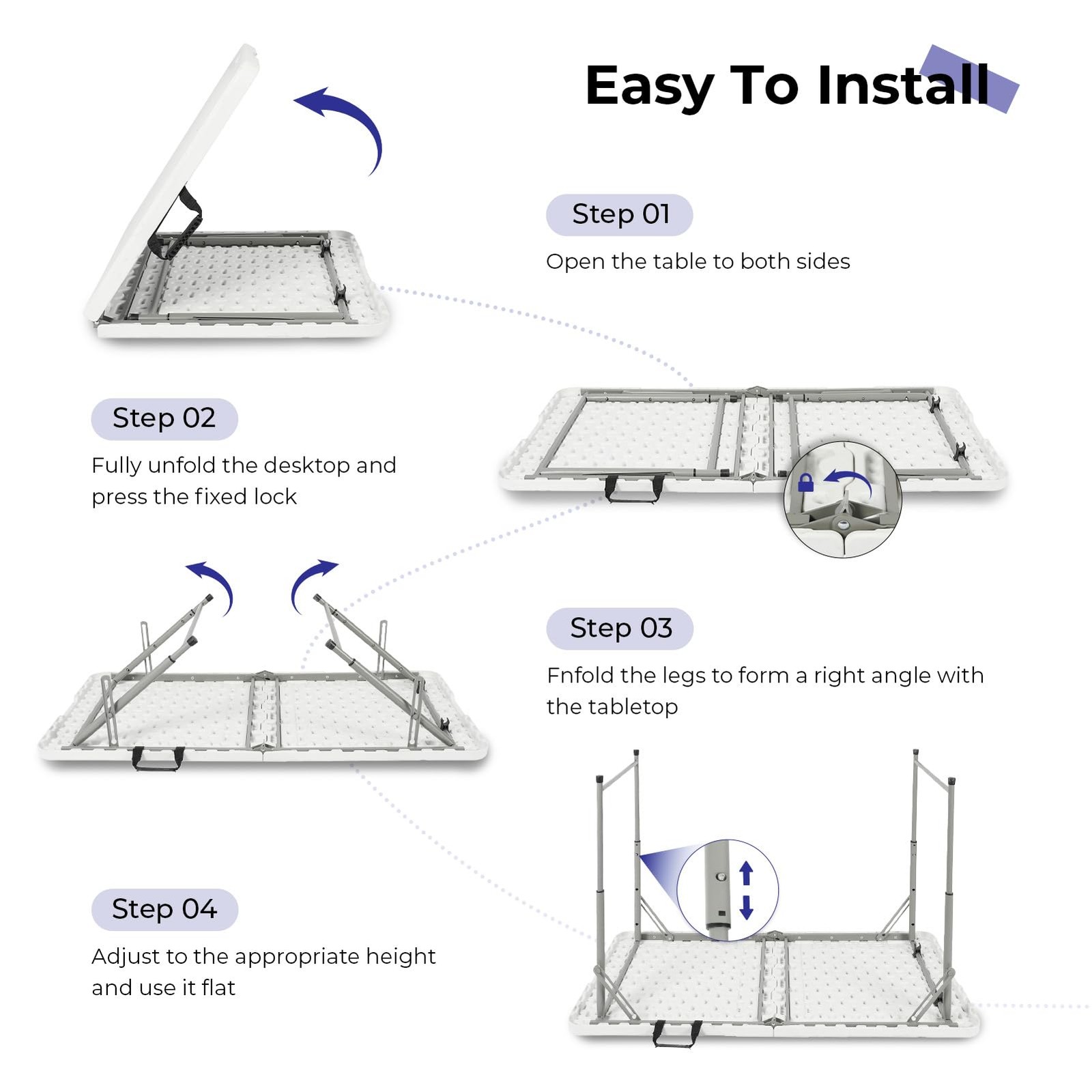 Easy To Install

Step 01

Open the table to both sides

Step 02

Fully unfold the desktop and press the fixed lock

Step 03

Fnfold the legs to form a right angle with the tabletop

Step 04

Adjust to the appropriate height and use it flat