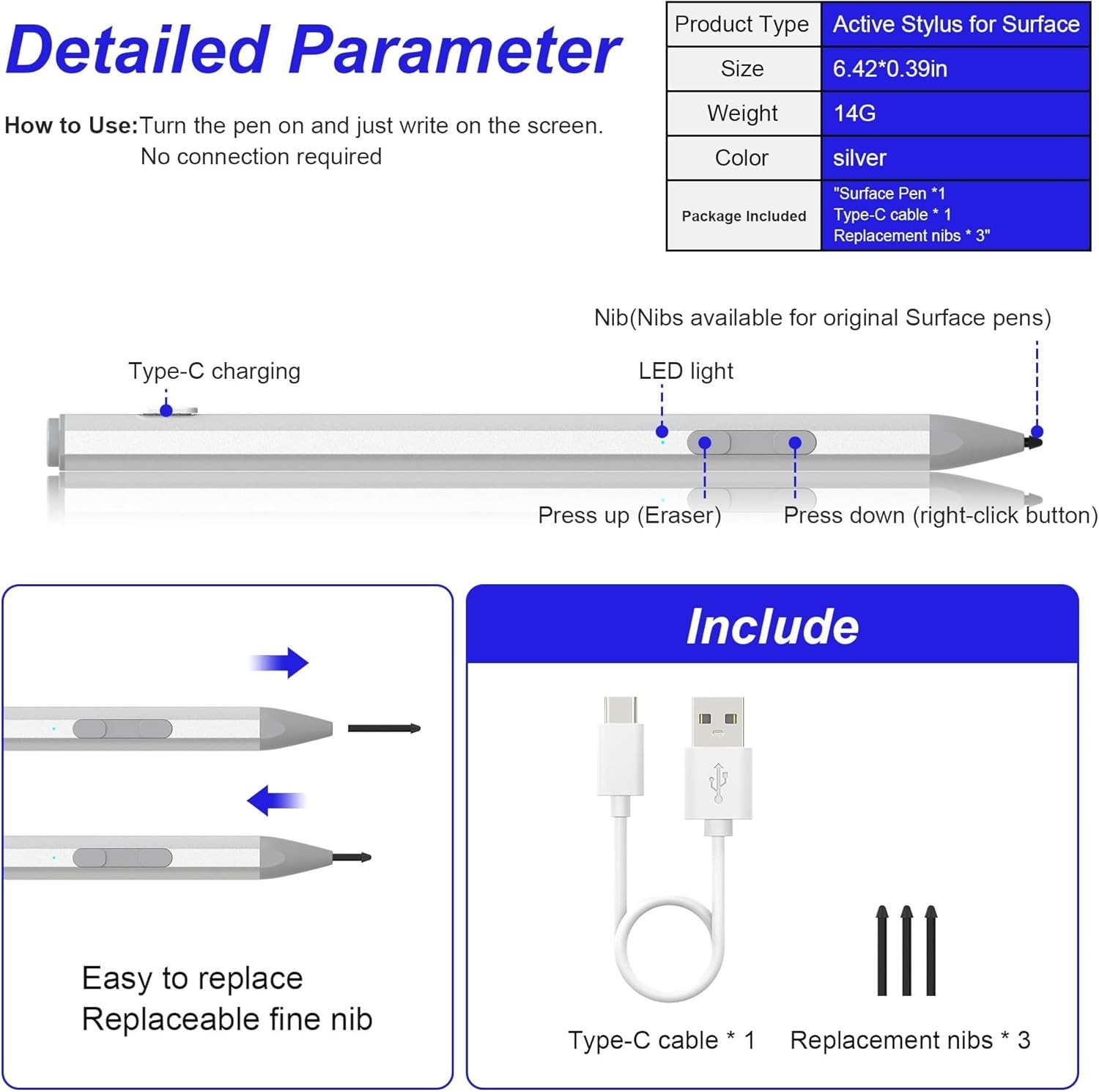 Detailed Parameter

How to Use:Turn the pen on and just write on the screen.
No connection required

| Product Type | Active Stylus for Surface |
|---|---|
| Size | 6.42*0.39in |
| Weight | 14G |
| Color | silver |
| Package Included | "Surface Pen *1 Type-C cable * 1 Replacement nibs * 3" |

Nib(Nibs available for original Surface pens)

Type-C charging

LED light

Press up (Eraser)

Press down (right-click button)

Easy to replace
Replaceable fine nib

Include

Type-C cable * 1

Replacement nibs * 3