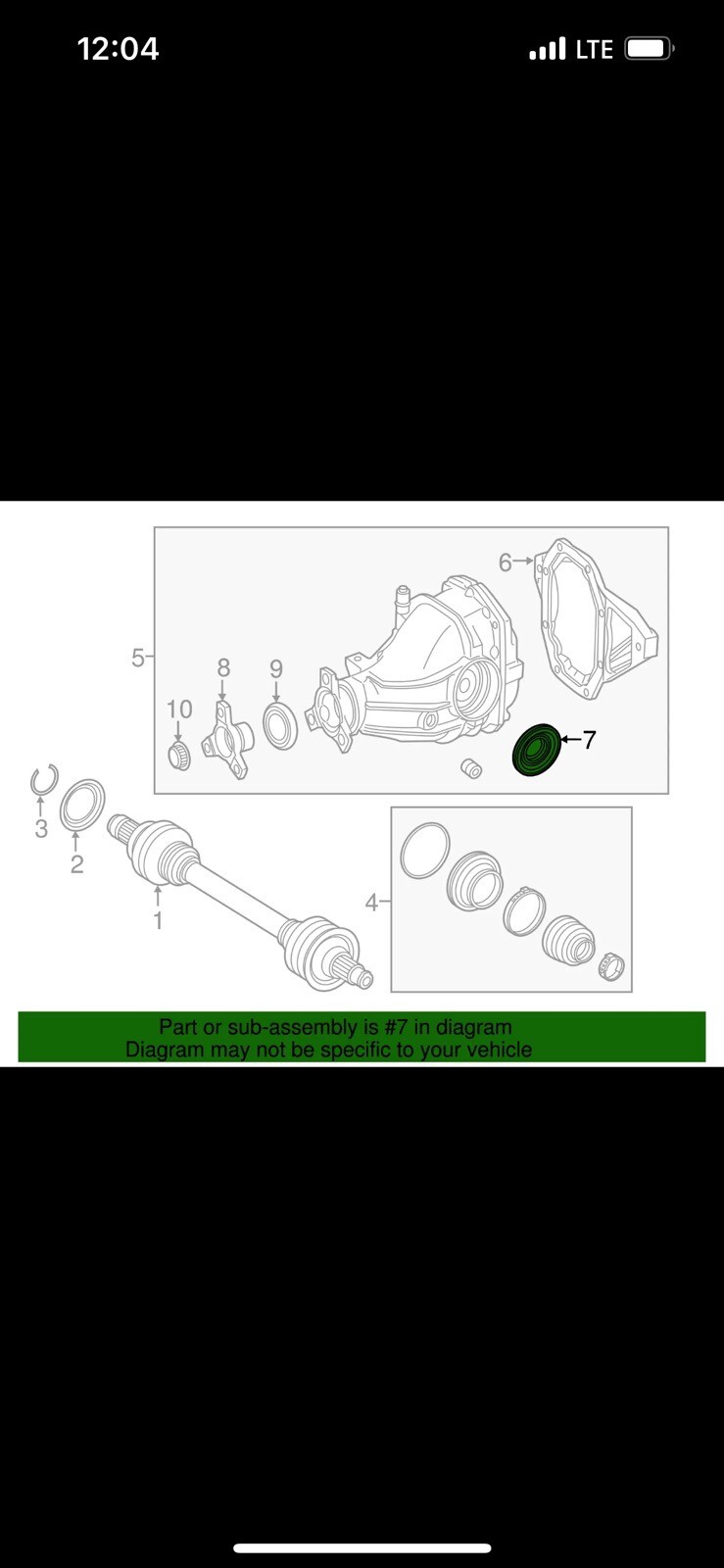 12:04

LTE

6

5

8

9

10

7

3

2

1

4

Part or sub-assembly is #7 in diagram
Diagram may not be specific to your vehicle