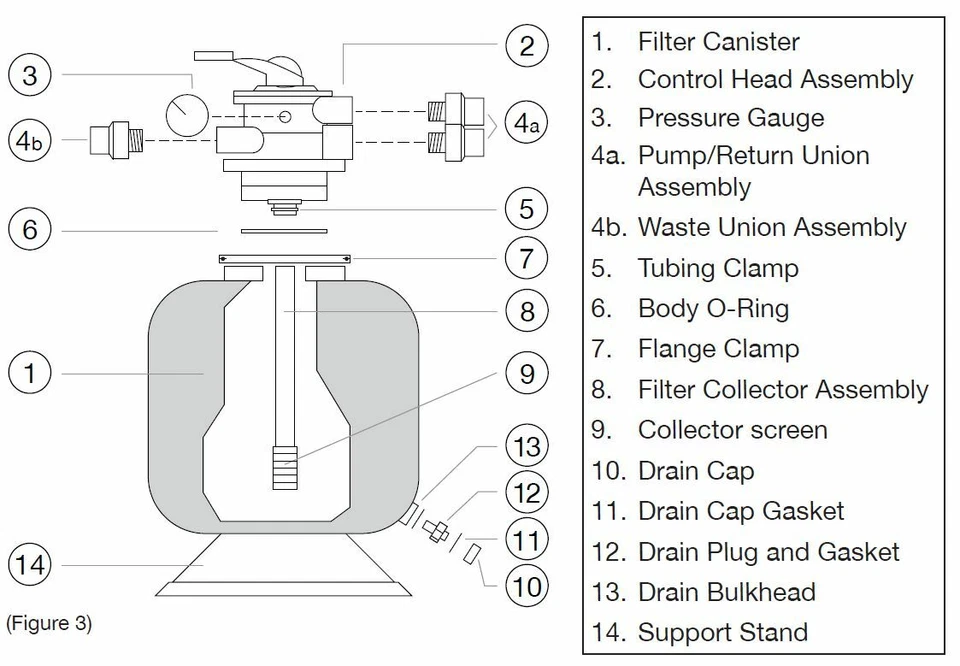 3

2

4b

4a

5

6

7

8

1

9

13

12

11

14

10

(Figure 3)

1. Filter Canister
2. Control Head Assembly
3. Pressure Gauge
4a. Pump/Return Union Assembly
4b. Waste Union Assembly
5. Tubing Clamp
6. Body O-Ring
7. Flange Clamp
8. Filter Collector Assembly
9. Collector screen
10. Drain Cap
11. Drain Cap Gasket
12. Drain Plug and Gasket
13. Drain Bulkhead
14. Support Stand