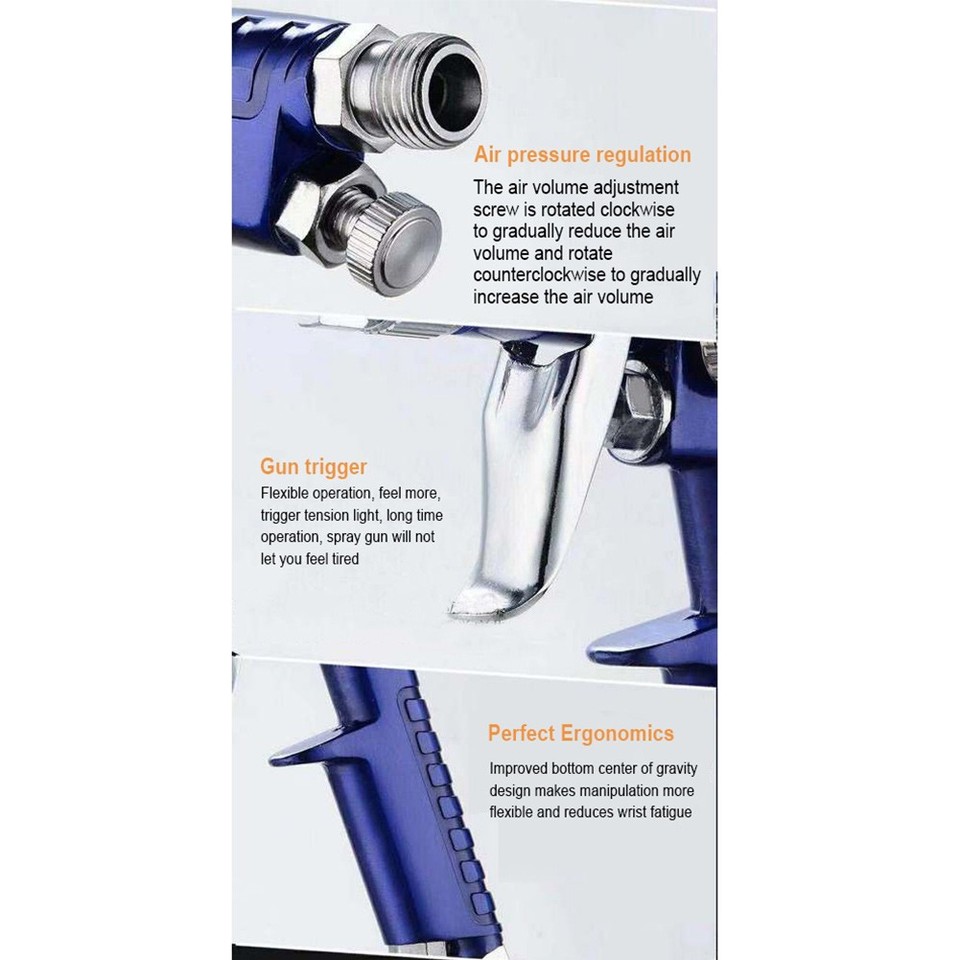 Air pressure regulation

The air volume adjustment screw is rotated clockwise to gradually reduce the air volume and rotate counterclockwise to gradually increase the air volume

Gun trigger

Flexible operation, feel more, trigger tension light, long time operation, spray gun will not let you feel tired

Perfect Ergonomics

Improved bottom center of gravity design makes manipulation more flexible and reduces wrist fatigue