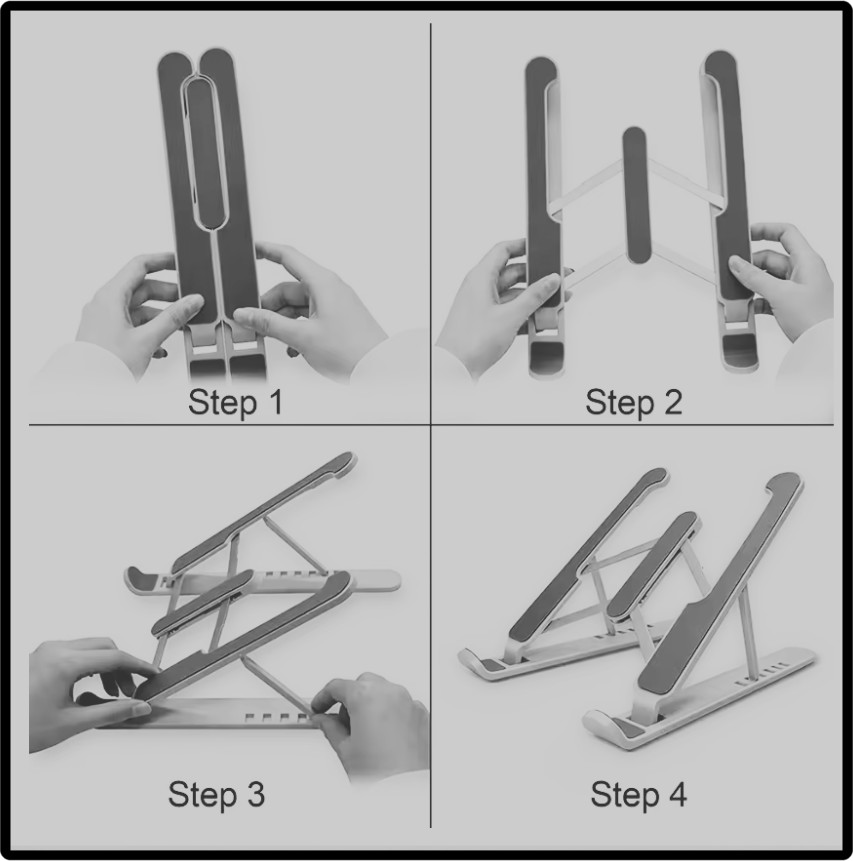 Step 1

Step 2

Step 3

Step 4