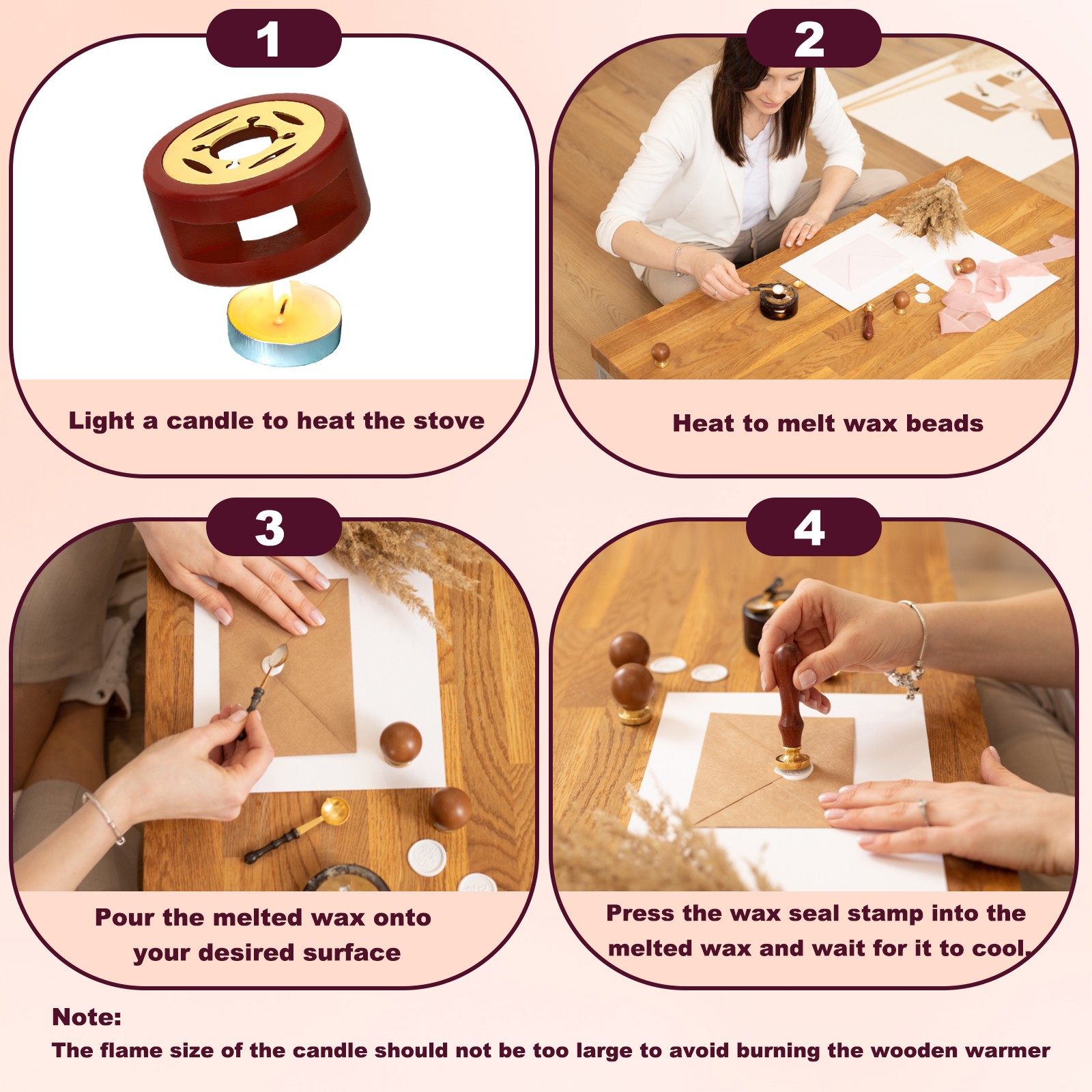 1

Light a candle to heat the stove

2

Heat to melt wax beads

3

Pour the melted wax onto your desired surface

4

Press the wax seal stamp into the melted wax and wait for it to cool.

Note:
The flame size of the candle should not be too large to avoid burning the wooden warmer