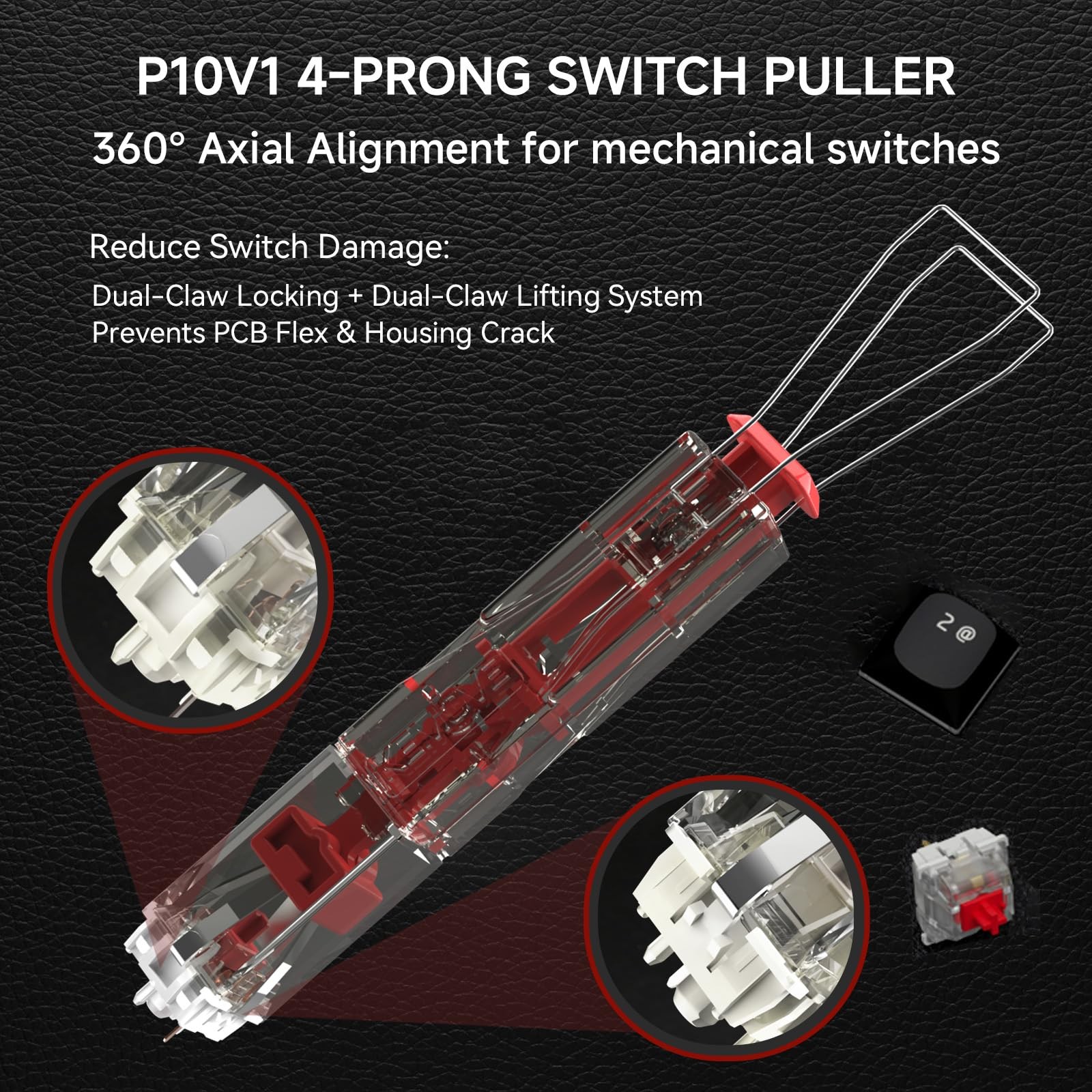 P10V1 4-PRONG SWITCH PULLER
360° Axial Alignment for mechanical switches

Reduce Switch Damage:
Dual-Claw Locking + Dual-Claw Lifting System
Prevents PCB Flex & Housing Crack

2 @