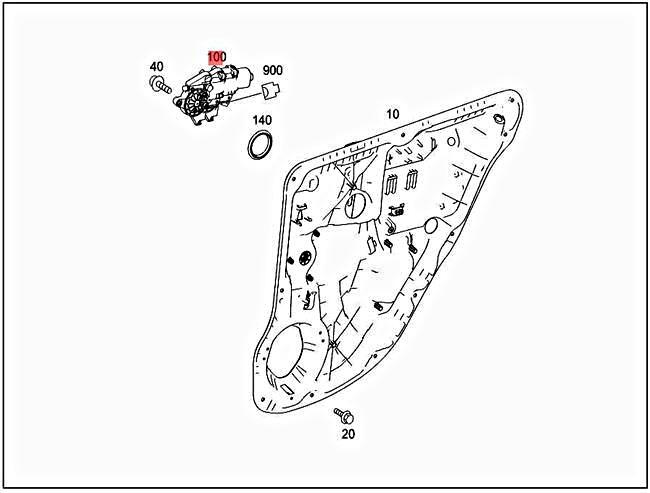 40
100
900
140
10
20