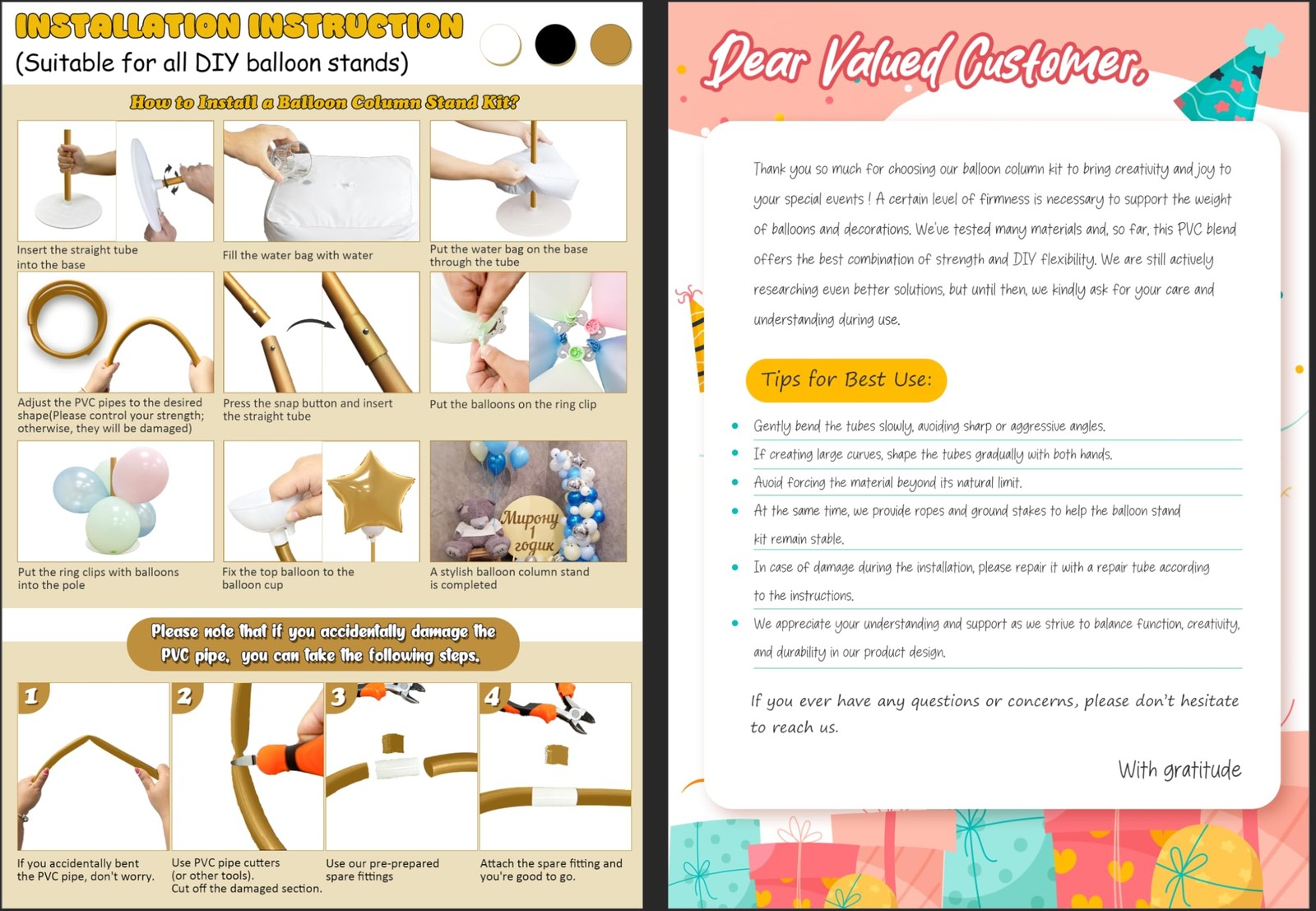 INSTALLATION INSTRUCTION
(Suitable for all DIY balloon stands)

How to Install a Balloon Column Stand Kit?

Insert the straight tube into the base

Fill the water bag with water

Put the water bag on the base through the tube

Adjust the PVC pipes to the desired shape(Please control your strength; otherwise, they will be damaged)

Press the snap button and insert the straight tube

Put the balloons on the ring clip

Put the ring clips with balloons into the pole

Fix the top balloon to the balloon cup

Мирону 1 годик

A stylish balloon column stand is completed

Please note that if you accidentally damage the PVC pipe, you can take the following steps.

1
If you accidentally bent the PVC pipe, don't worry.

2
Use PVC pipe cutters (or other tools). Cut off the damaged section.

3
Use our pre-prepared spare fittings

4
Attach the spare fitting and you're good to go.

Dear Valued Customer,

Thank you so much for choosing our balloon column kit to bring creativity and joy to your special events ! A certain level of firmness is necessary to support the weight of balloons and decorations. We've tested many materials and, so far, this PVC blend offers the best combination of strength and DIY flexibility. We are still actively researching even better solutions, but until then, we kindly ask for your care and understanding during use.

Tips for Best Use:

• Gently bend the tubes slowly, avoiding sharp or aggressive angles.
• If creating large curves, shape the tubes gradually with both hands.
• Avoid forcing the material beyond its natural limit.
• At the same time, we provide ropes and ground stakes to help the balloon stand kit remain stable.
• In case of damage during the installation, please repair it with a repair tube according to the instructions.
• We appreciate your understanding and support as we strive to balance function, creativity, and durability in our product design.

If you ever have any questions or concerns, please don't hesitate to reach us.

With gratitude