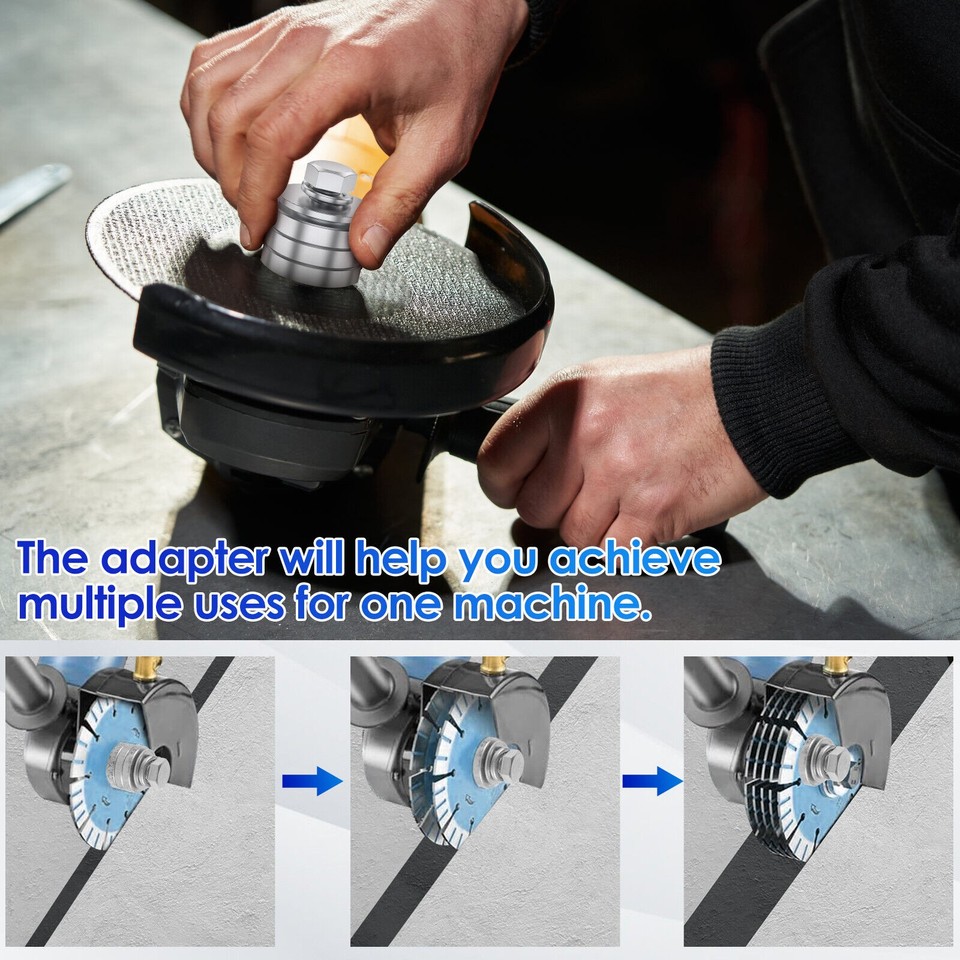 The adapter will help you achieve multiple uses for one machine.