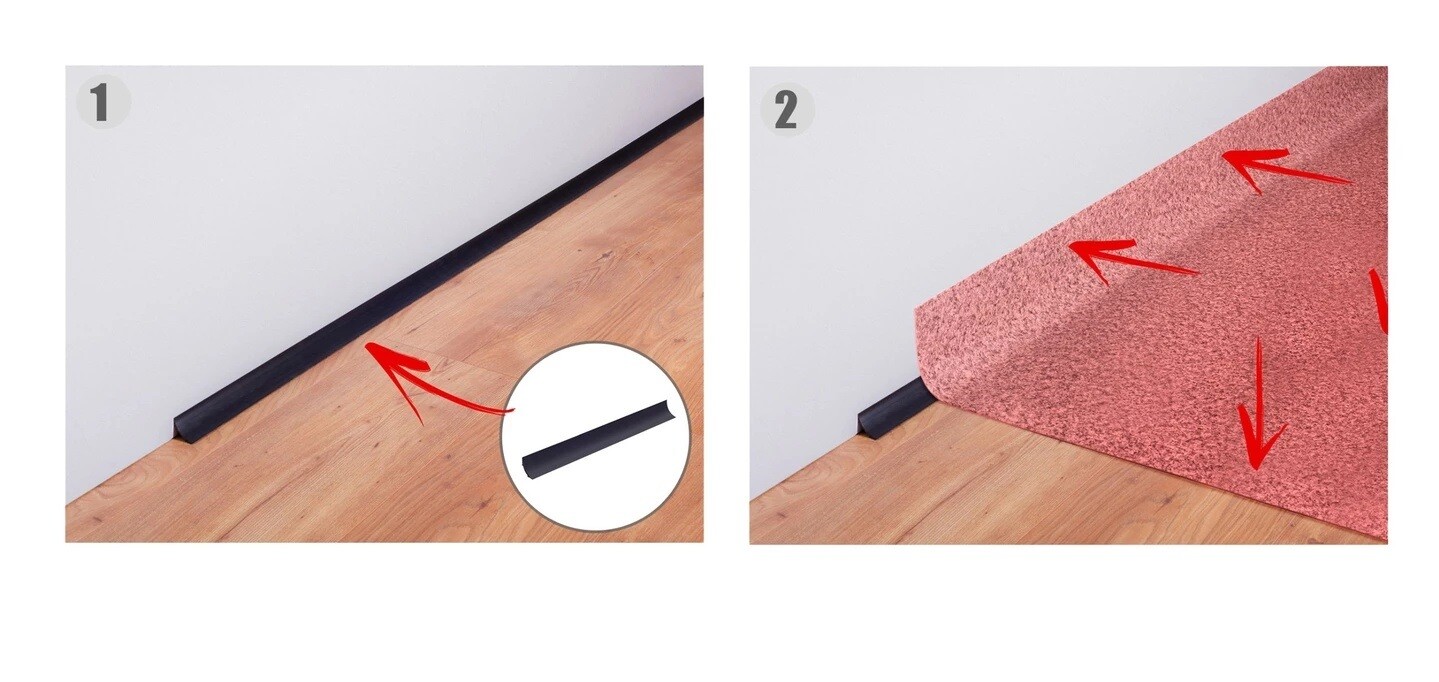 1

2