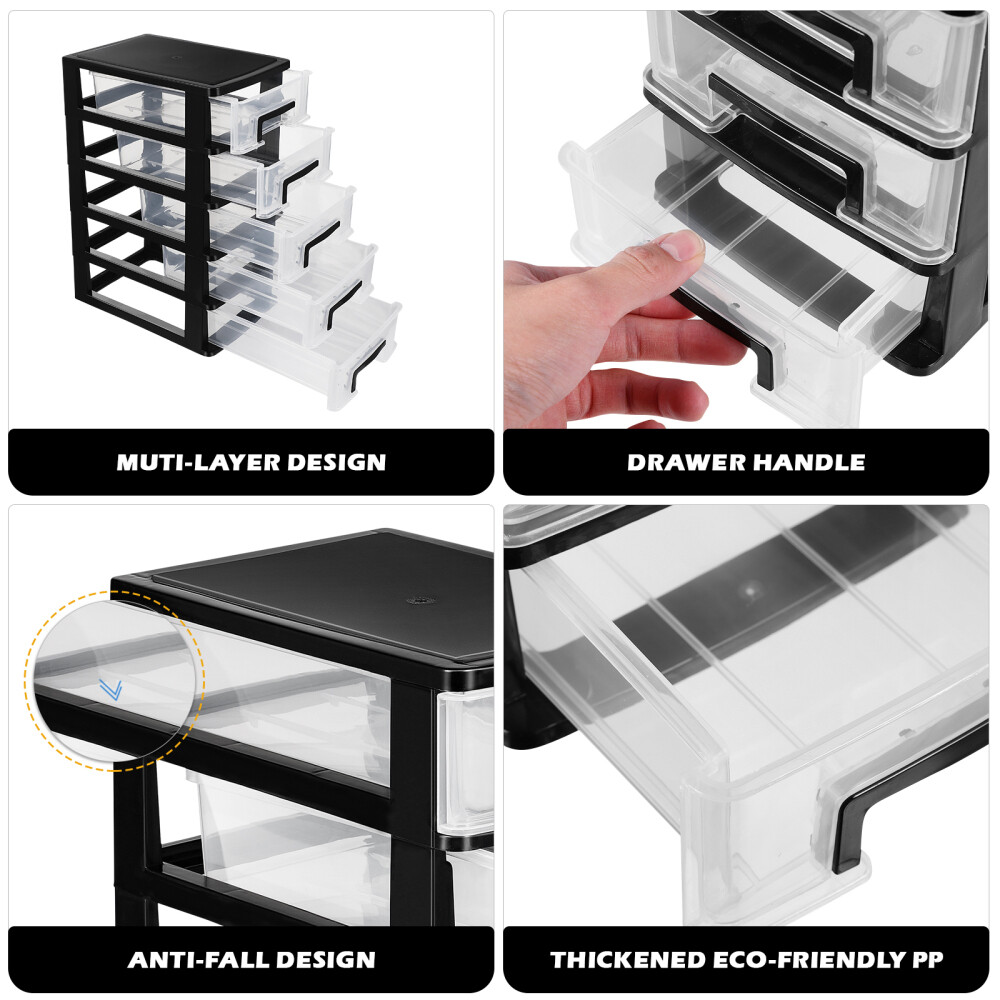 MUTI-LAYER DESIGN

DRAWER HANDLE

ANTI-FALL DESIGN

THICKENED ECO-FRIENDLY PP