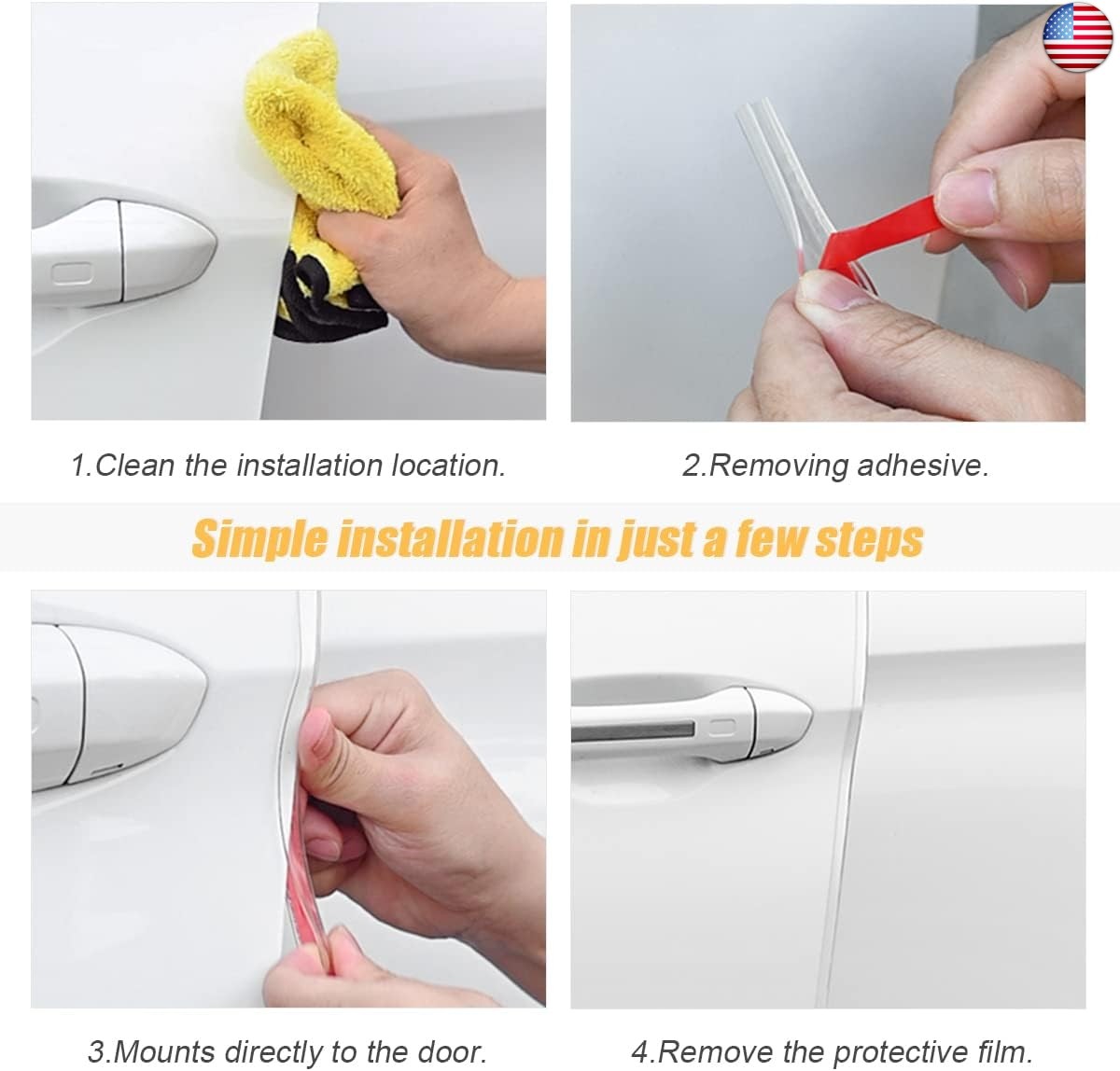 1.Clean the installation location.

2.Removing adhesive.

Simple installation in just a few steps

3.Mounts directly to the door.

4.Remove the protective film.