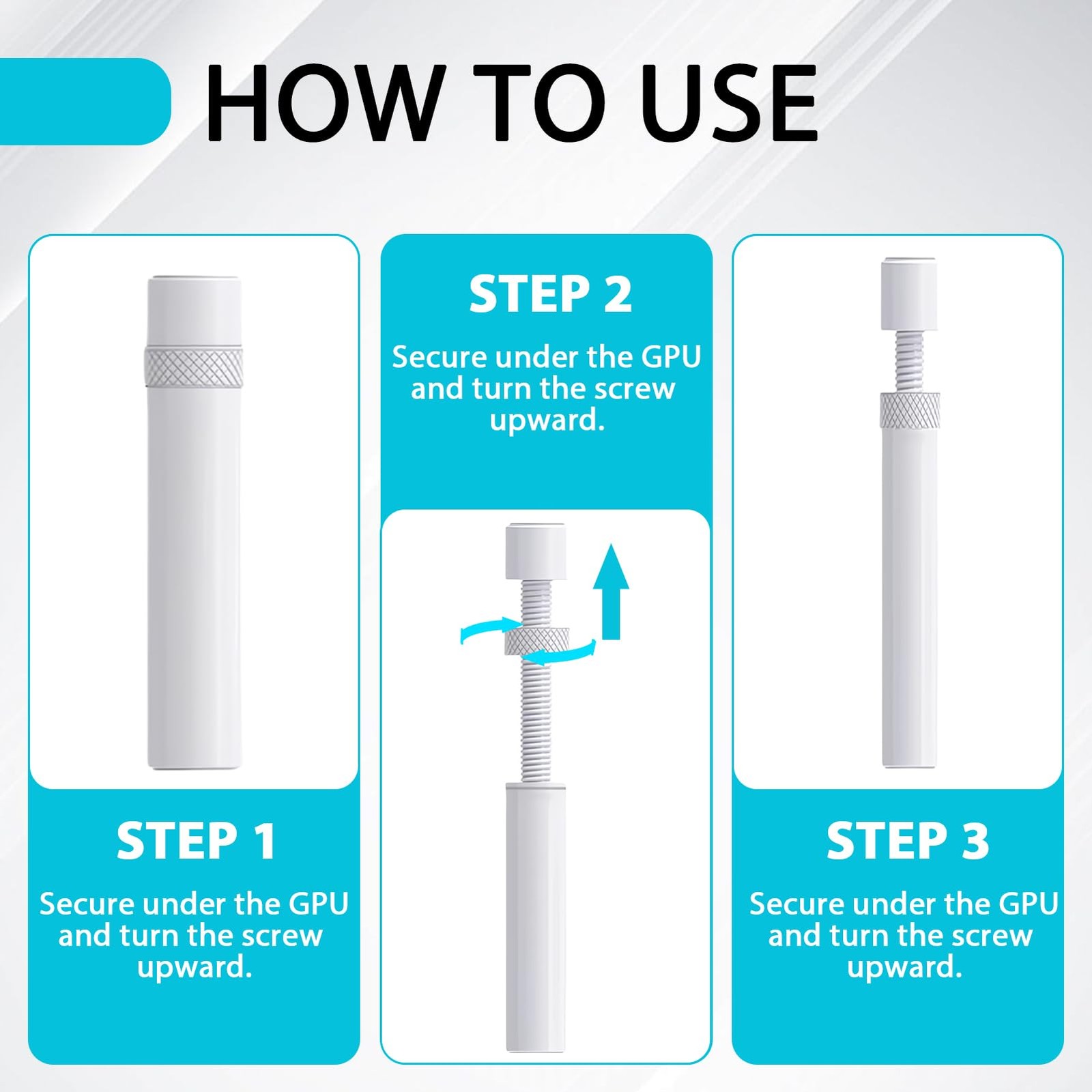 HOW TO USE

STEP 1

Secure under the GPU and turn the screw upward.

STEP 2

Secure under the GPU and turn the screw upward.

STEP 3

Secure under the GPU and turn the screw upward.