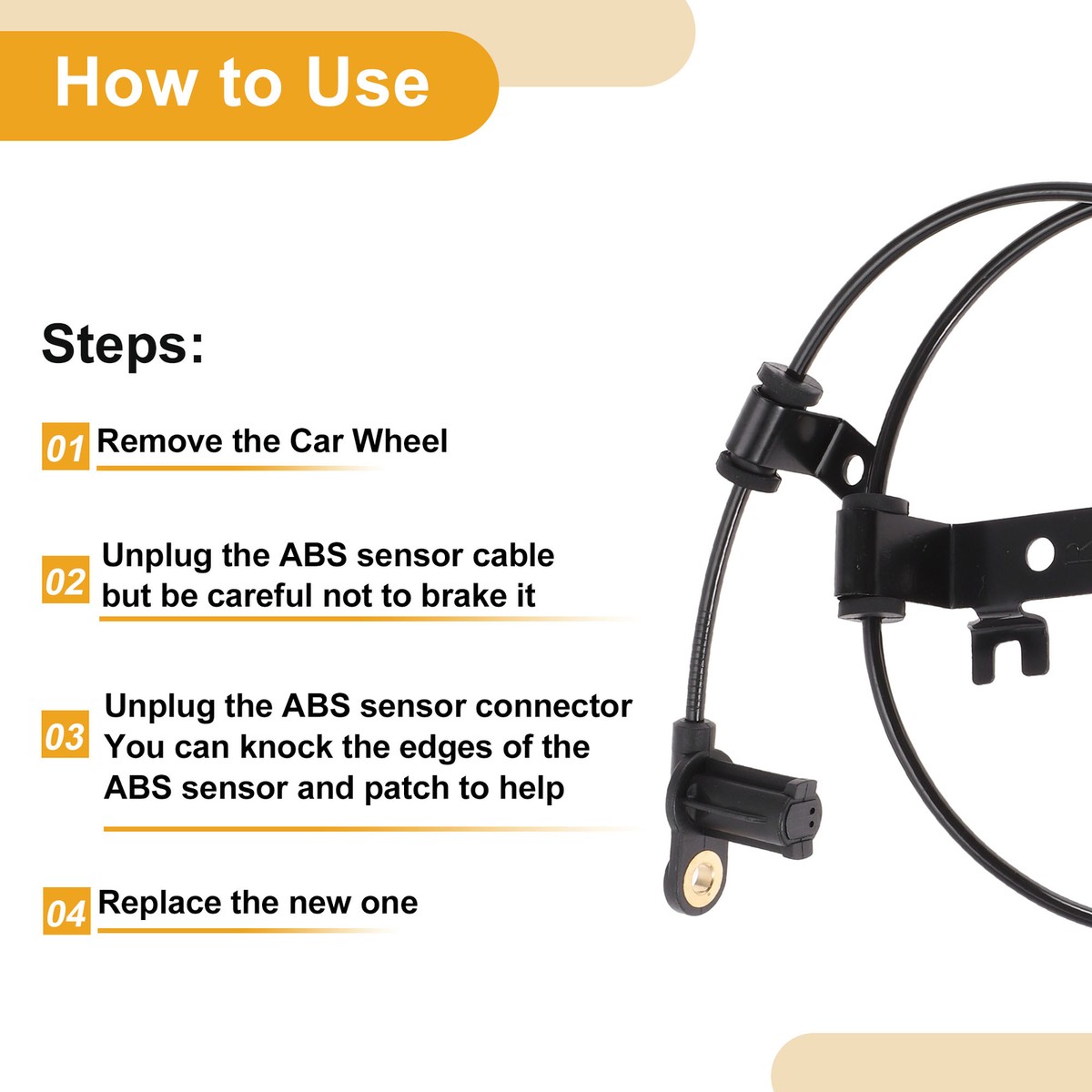 How to Use

Steps:

01 Remove the Car Wheel

02 Unplug the ABS sensor cable but be careful not to brake it

03 Unplug the ABS sensor connector You can knock the edges of the ABS sensor and patch to help

04 Replace the new one