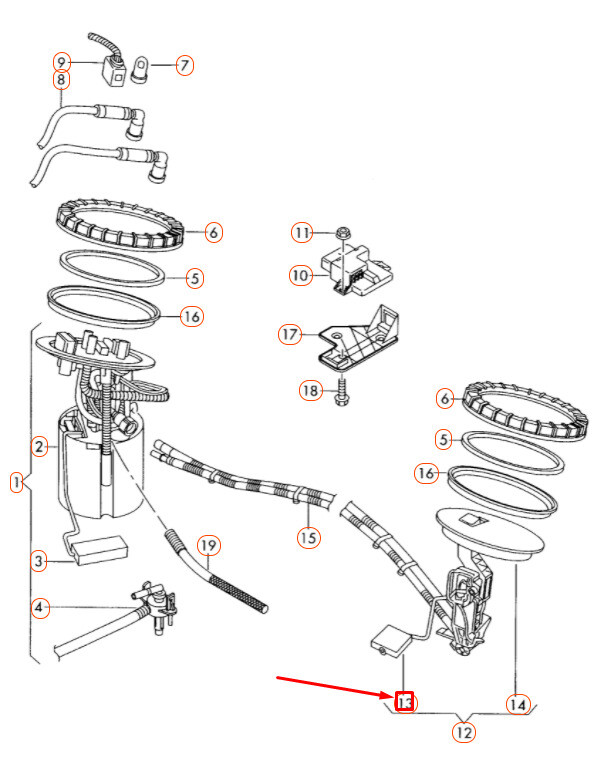 9
7
8
6
5
16
11
10
17
18
2
1
3
4
19
15
6
5
16
13
14
12