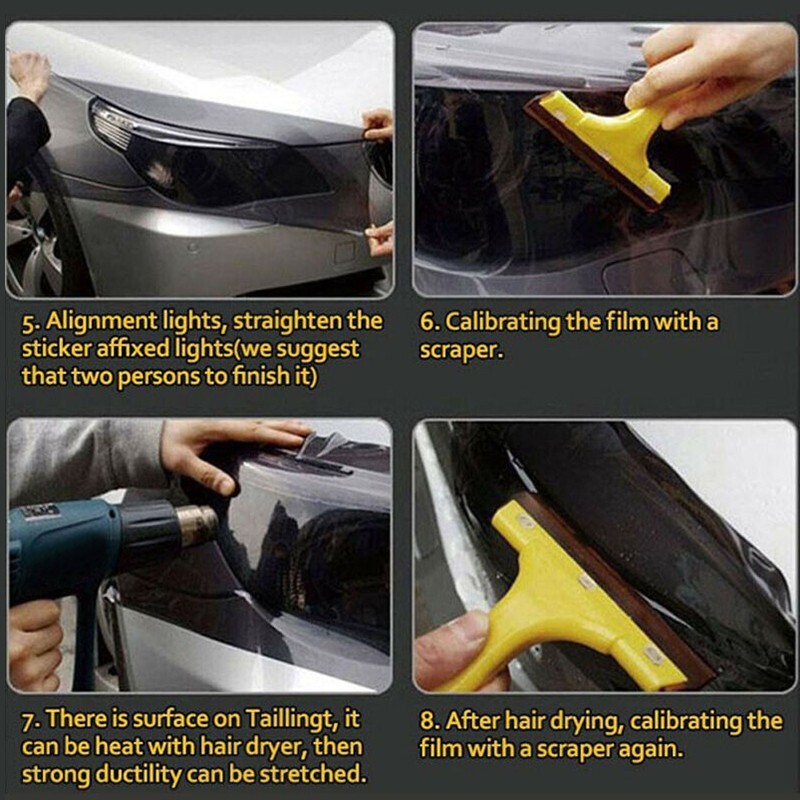 5. Alignment lights, straighten the sticker affixed lights(we suggest that two persons to finish it)

6. Calibrating the film with a scraper.

7. There is surface on Taillingt, it can be heat with hair dryer, then strong ductility can be stretched.

8. After hair drying, calibrating the film with a scraper again.