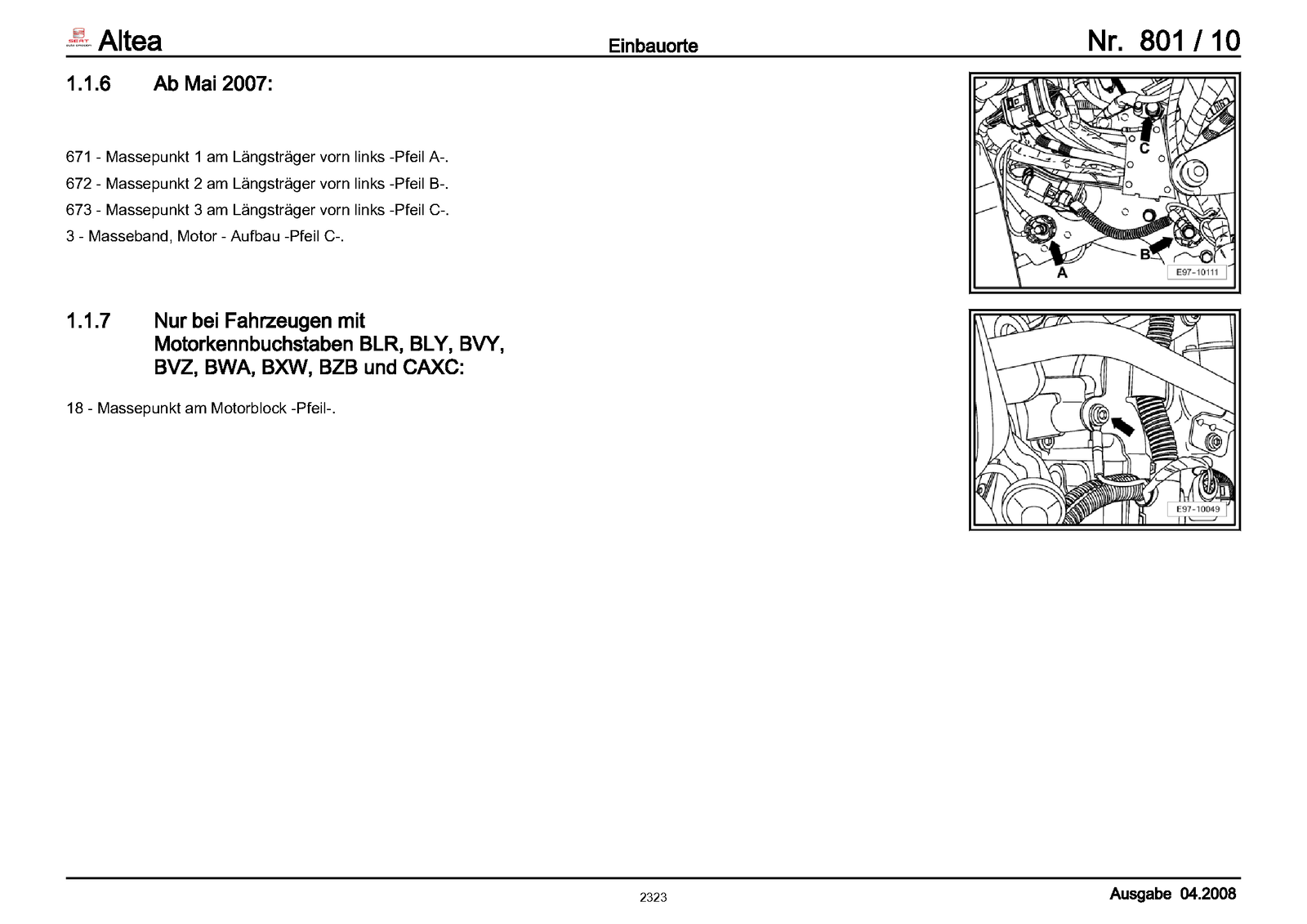 SEAT Altea

Einbauorte

Nr. 801 / 10

1.1.6 Ab Mai 2007:

671 - Massepunkt 1 am Längsträger vorn links -Pfeil A-.

672 - Massepunkt 2 am Längsträger vorn links -Pfeil B-.

673 - Massepunkt 3 am Längsträger vorn links -Pfeil C-.

3 - Masseband, Motor - Aufbau -Pfeil C-.

C

B

A

E97-10111

1.1.7 Nur bei Fahrzeugen mit Motorkennbuchstaben BLR, BLY, BVY, BVZ, BWA, BXW, BZB und CAXC:

18 - Massepunkt am Motorblock -Pfeil-.

E97-10049

2323

Ausgabe 04.2008