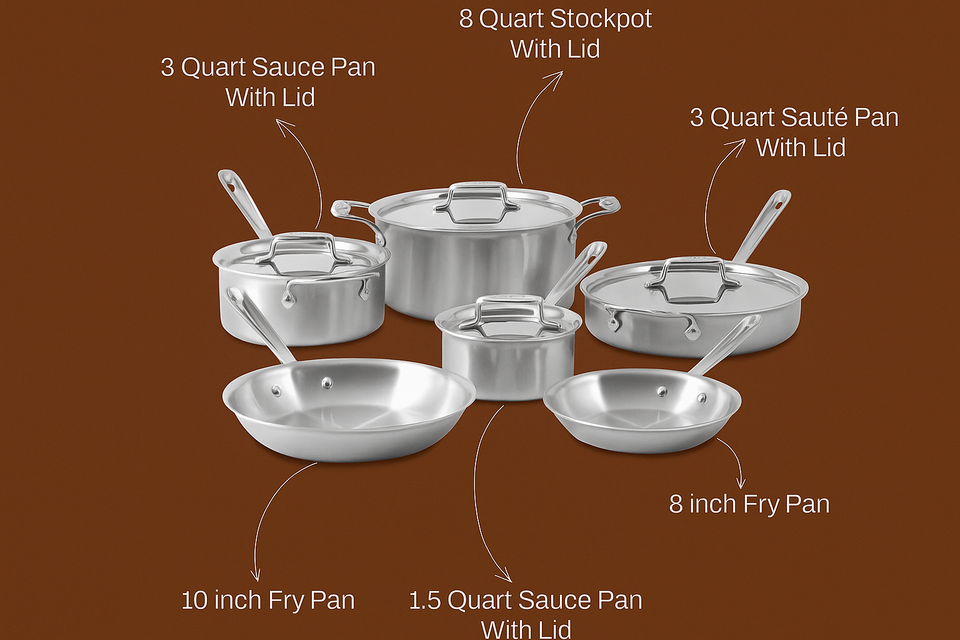 8 Quart Stockpot
With Lid

3 Quart Sauce Pan
With Lid

3 Quart Sauté Pan
With Lid

8 inch Fry Pan

10 inch Fry Pan

1.5 Quart Sauce Pan
With Lid