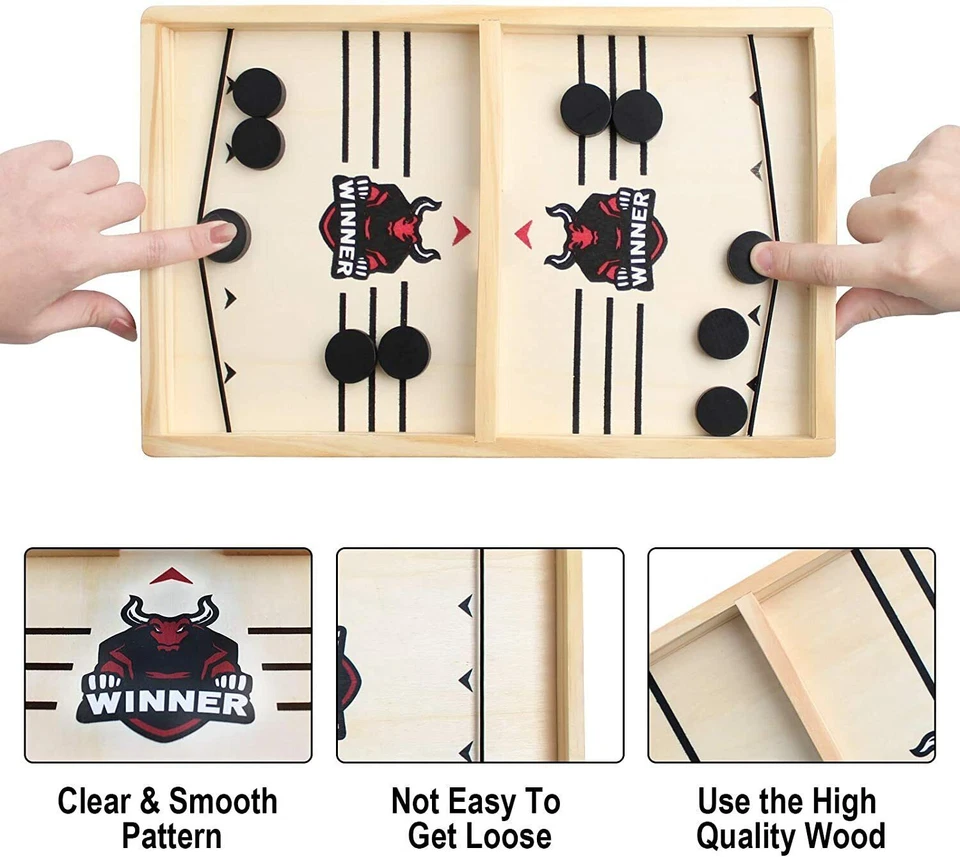 WINNER

WINNER

WINNER

Clear & Smooth Pattern

Not Easy To Get Loose

Use the High Quality Wood