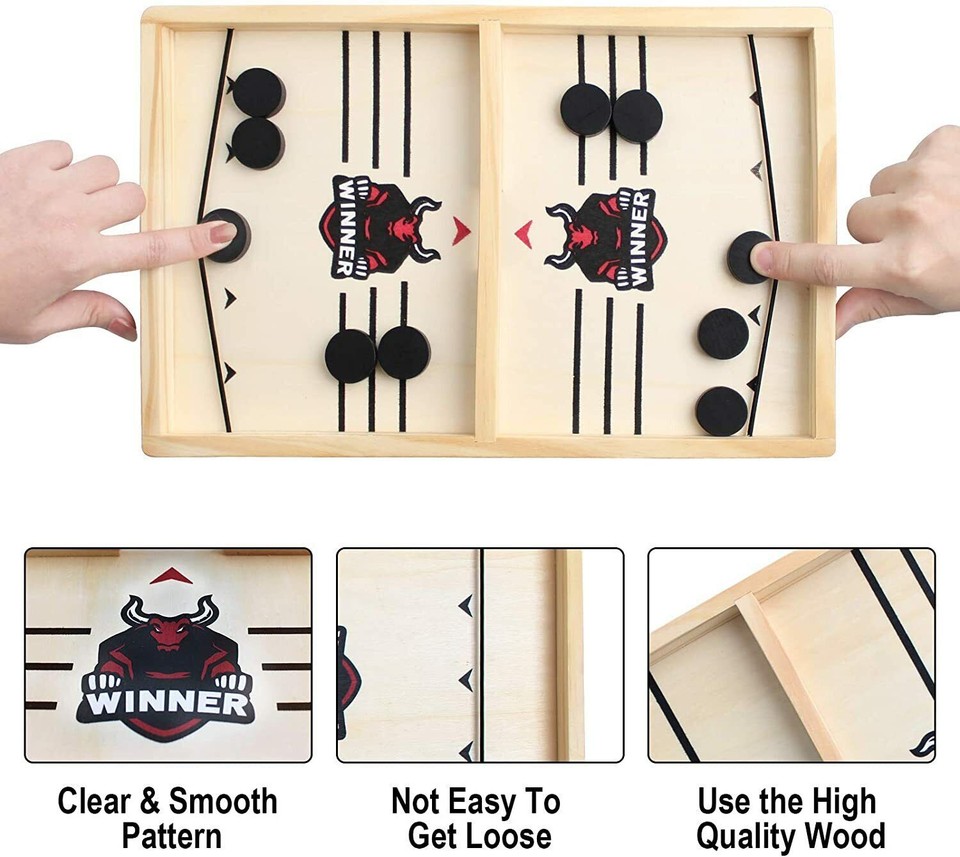 WINNER

WINNER

WINNER

Clear & Smooth Pattern

Not Easy To Get Loose

Use the High Quality Wood