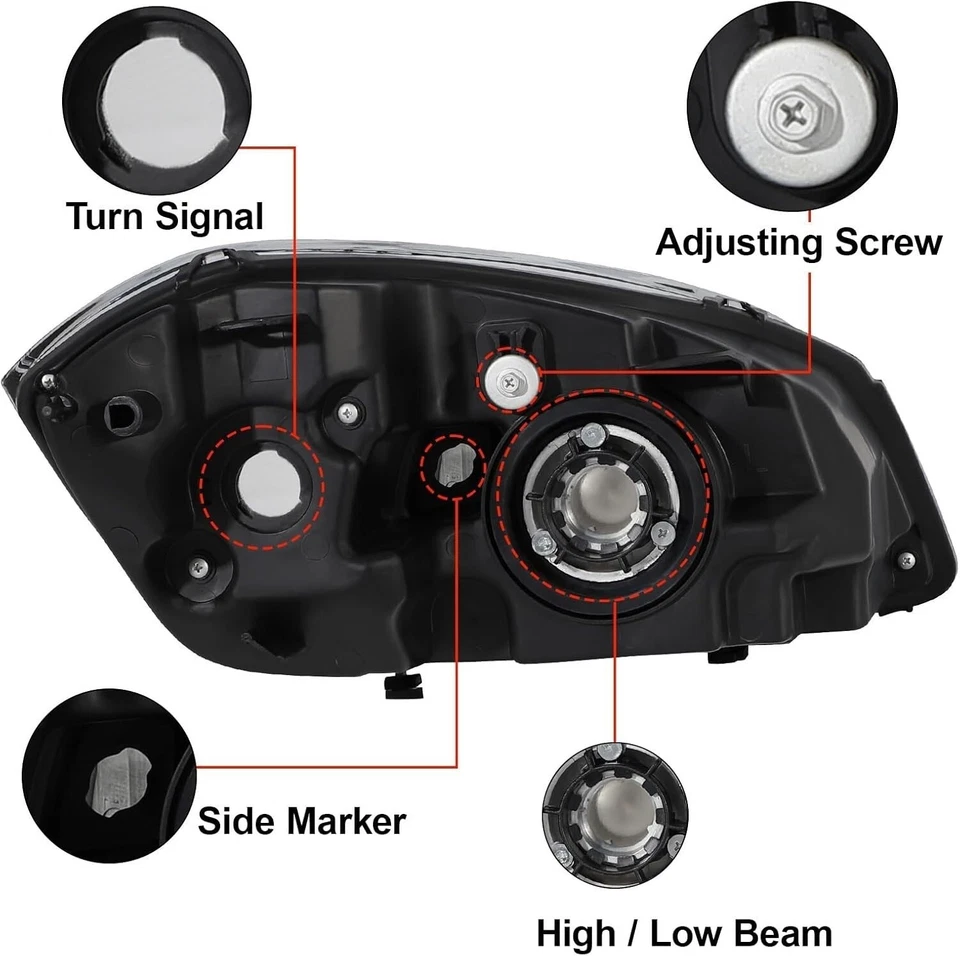 Turn Signal

Adjusting Screw

Side Marker

High / Low Beam