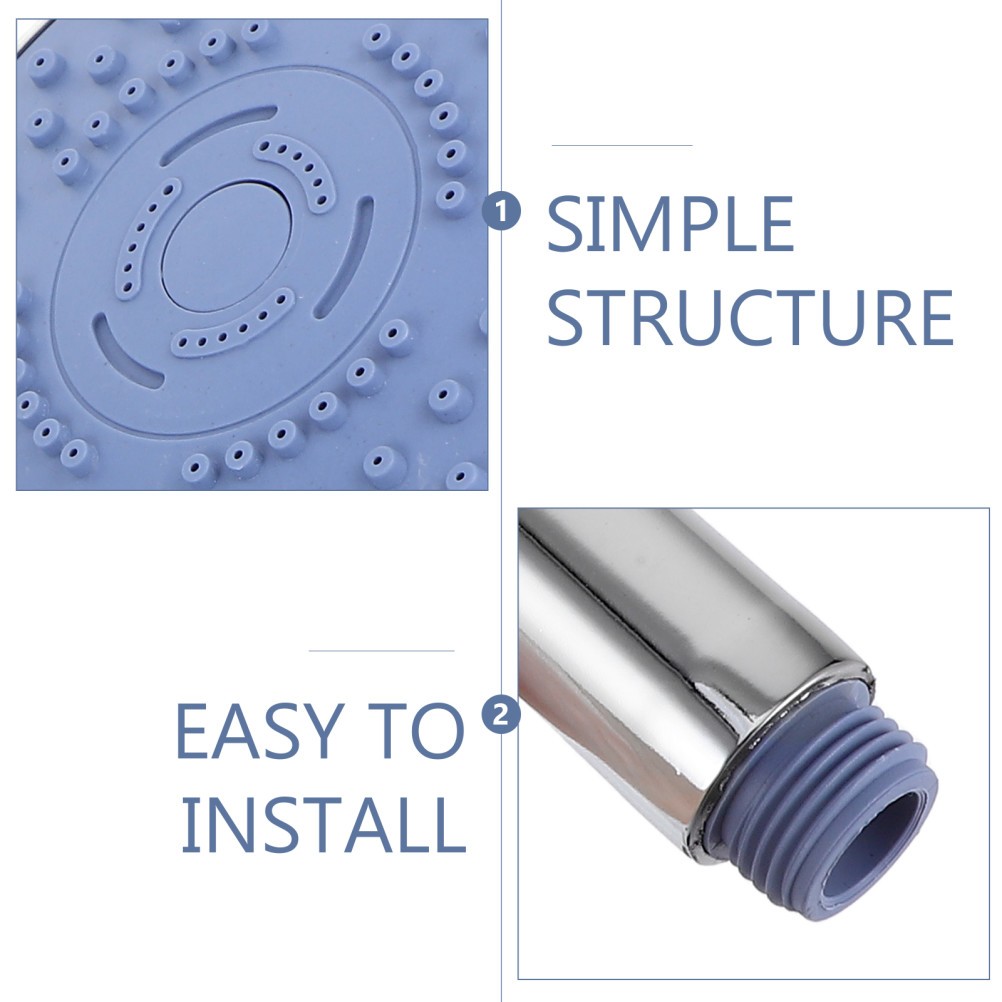 1 SIMPLE STRUCTURE

EASY TO INSTALL 2