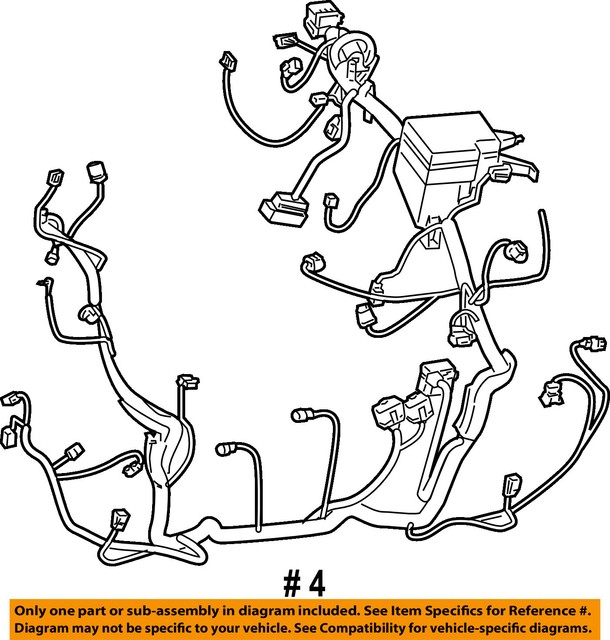 # 4

Only one part or sub-assembly in diagram included. See Item Specifics for Reference #. Diagram may not be specific to your vehicle. See Compatibility for vehicle-specific diagrams.