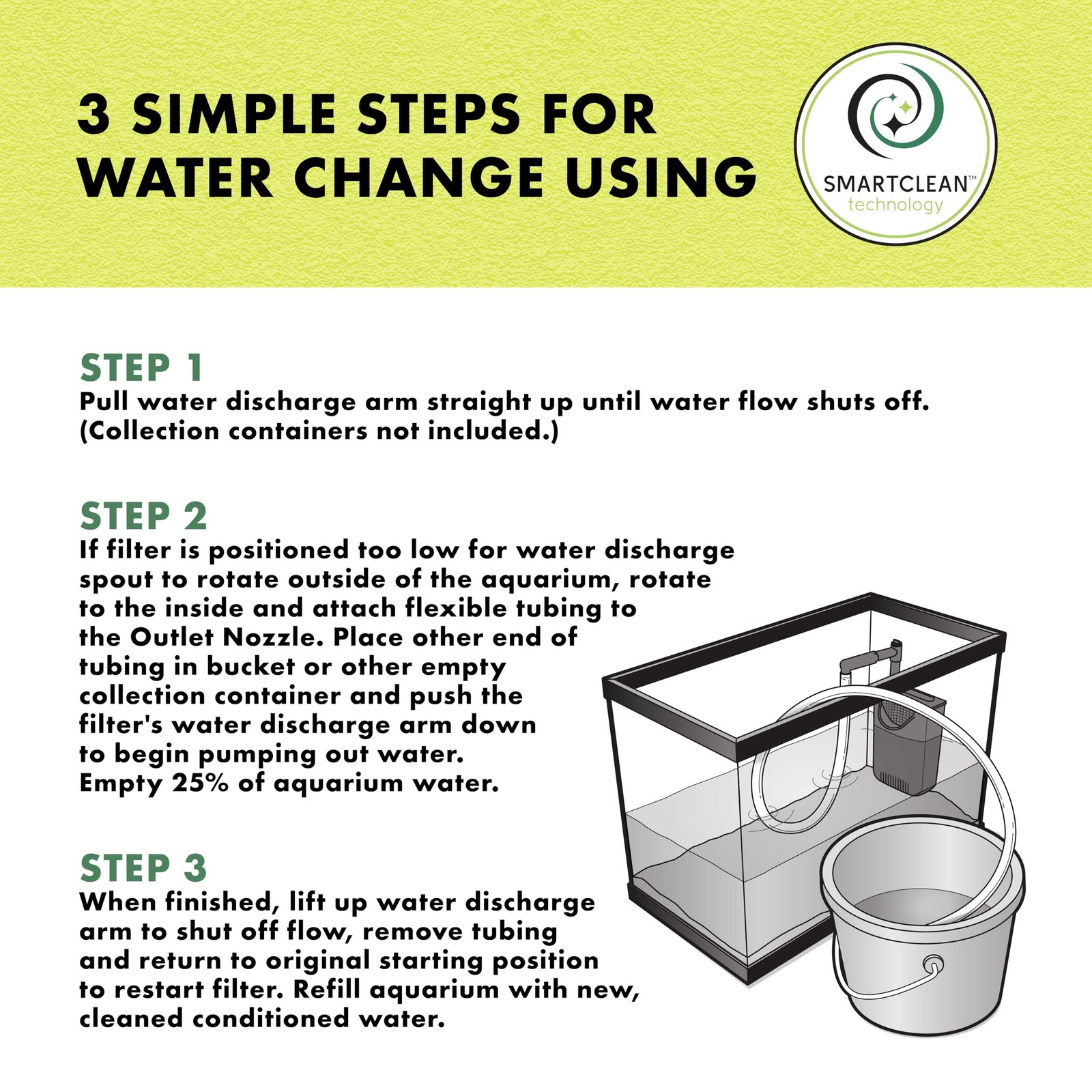 3 SIMPLE STEPS FOR WATER CHANGE USING

SMARTCLEAN™
technology

STEP 1
Pull water discharge arm straight up until water flow shuts off. (Collection containers not included.)

STEP 2
If filter is positioned too low for water discharge spout to rotate outside of the aquarium, rotate to the inside and attach flexible tubing to the Outlet Nozzle. Place other end of tubing in bucket or other empty collection container and push the filter's water discharge arm down to begin pumping out water. Empty 25% of aquarium water.

STEP 3
When finished, lift up water discharge arm to shut off flow, remove tubing and return to original starting position to restart filter. Refill aquarium with new, cleaned conditioned water.