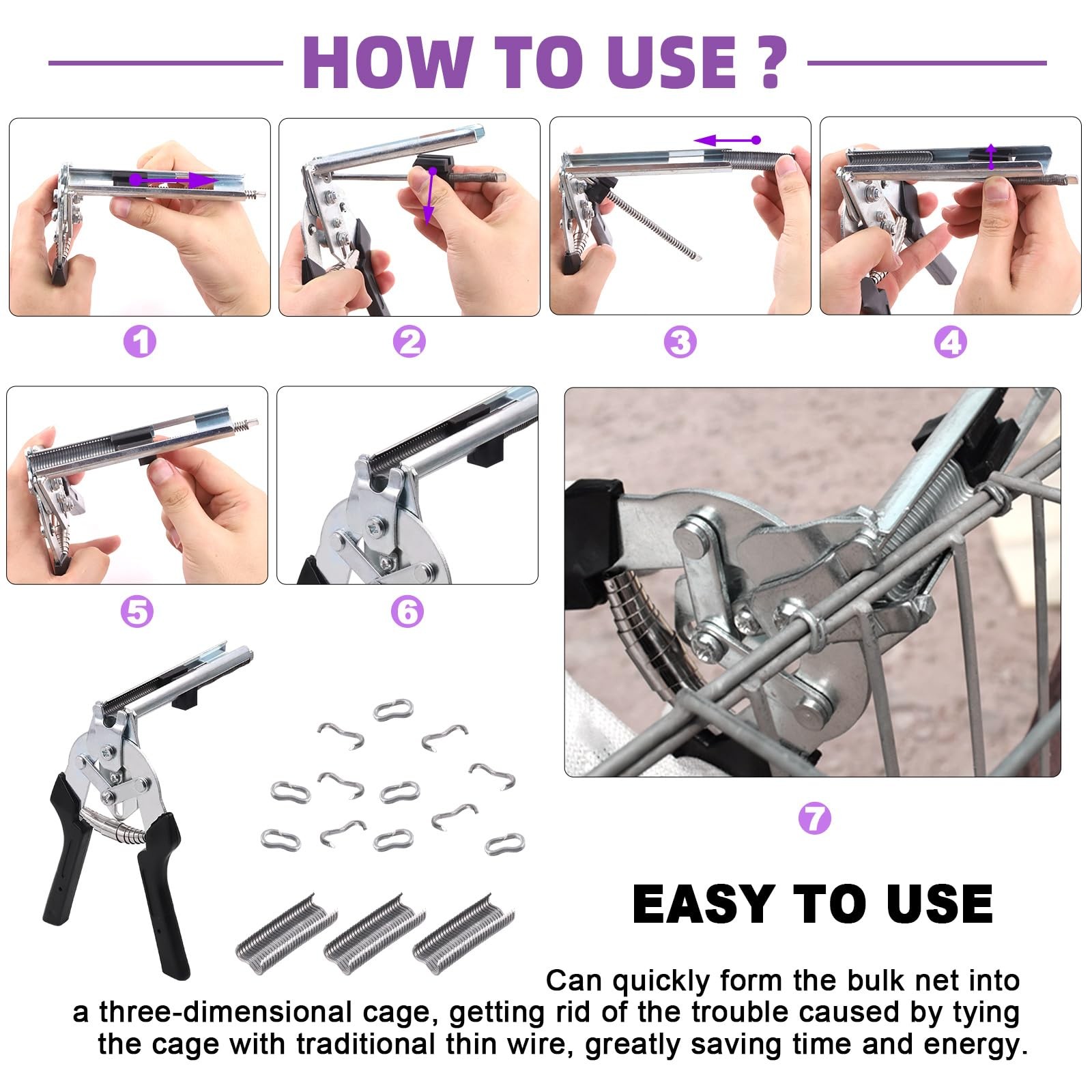 HOW TO USE ?

1

2

3

4

5

6

7

EASY TO USE

Can quickly form the bulk net into a three-dimensional cage, getting rid of the trouble caused by tying the cage with traditional thin wire, greatly saving time and energy.