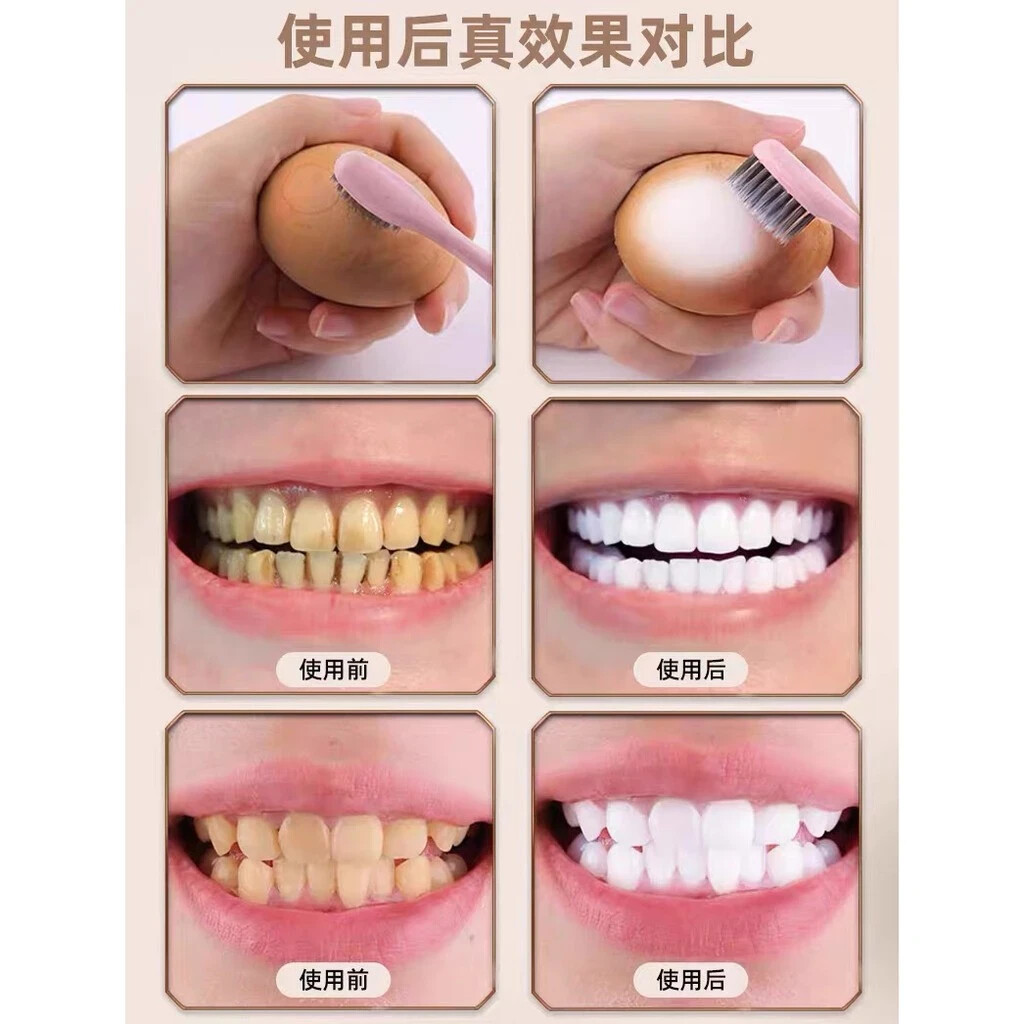 使用后真效果对比

使用前

使用后

使用前

使用后