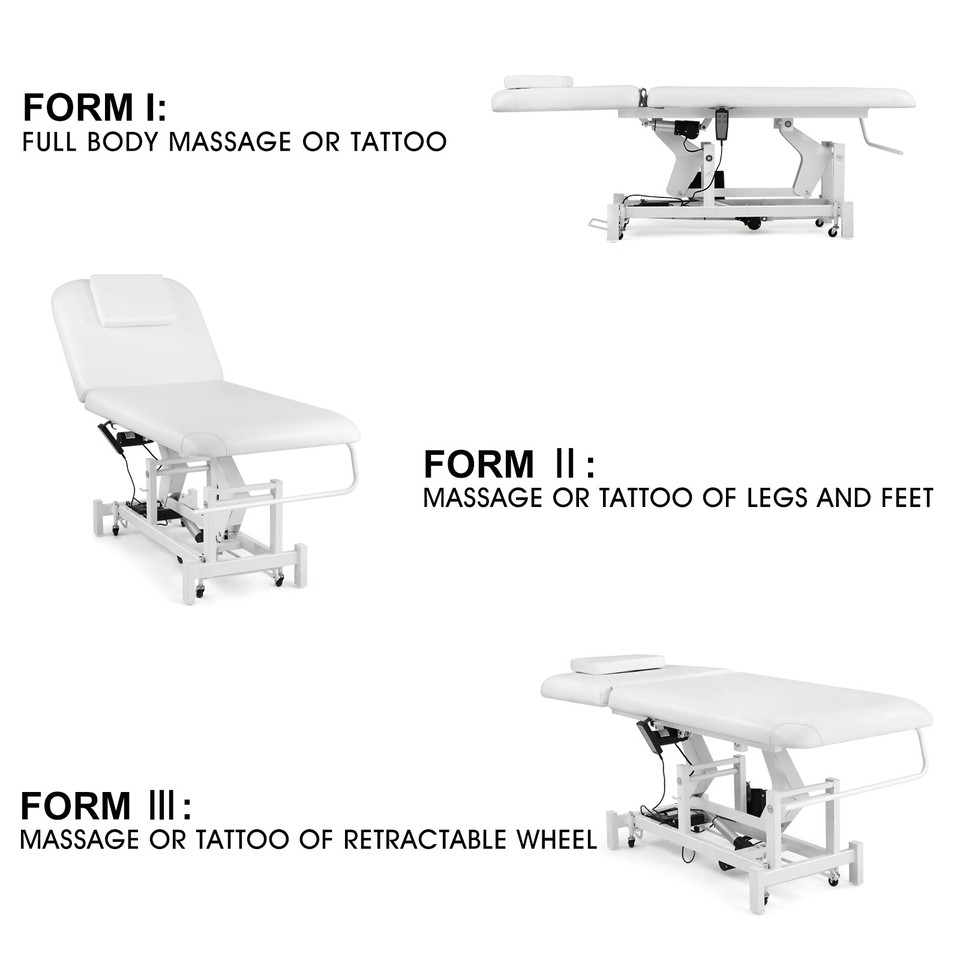 FORM I:
FULL BODY MASSAGE OR TATTOO

FORM Ⅱ:
MASSAGE OR TATTOO OF LEGS AND FEET

FORM Ⅲ:
MASSAGE OR TATTOO OF RETRACTABLE WHEEL