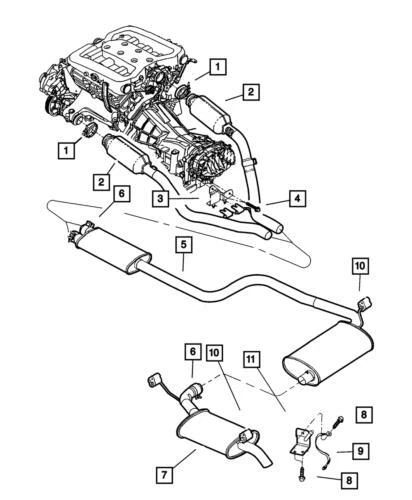 1
2
1
2
6
3
4
5
10
6
10
11
8
9
7
8