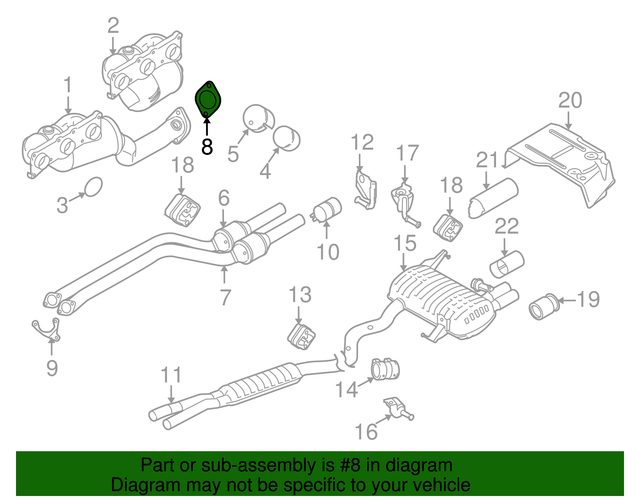 2
1
8
5
4
20
12
17
21
18
18
3
6
10
22
15
7
13
19
9
11
14
16

Part or sub-assembly is #8 in diagram
Diagram may not be specific to your vehicle