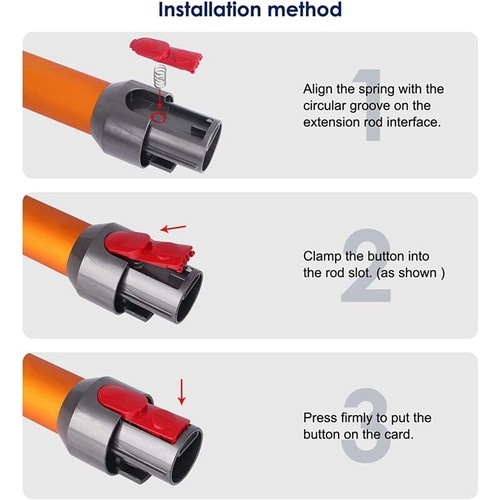 Installation method

1

Align the spring with the circular groove on the extension rod interface.

2

Clamp the button into the rod slot. (as shown )

3

Press firmly to put the button on the card.