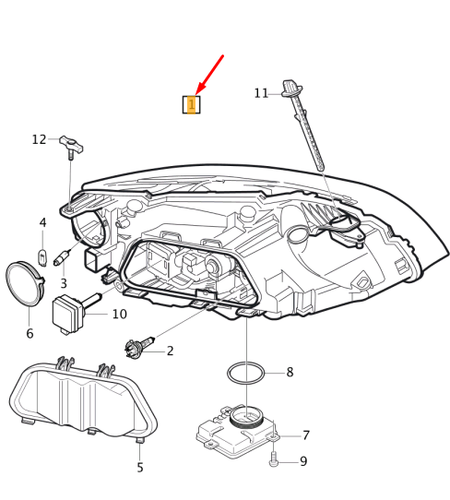 1
11
12
4
3
6
10
2
8
7
9
5