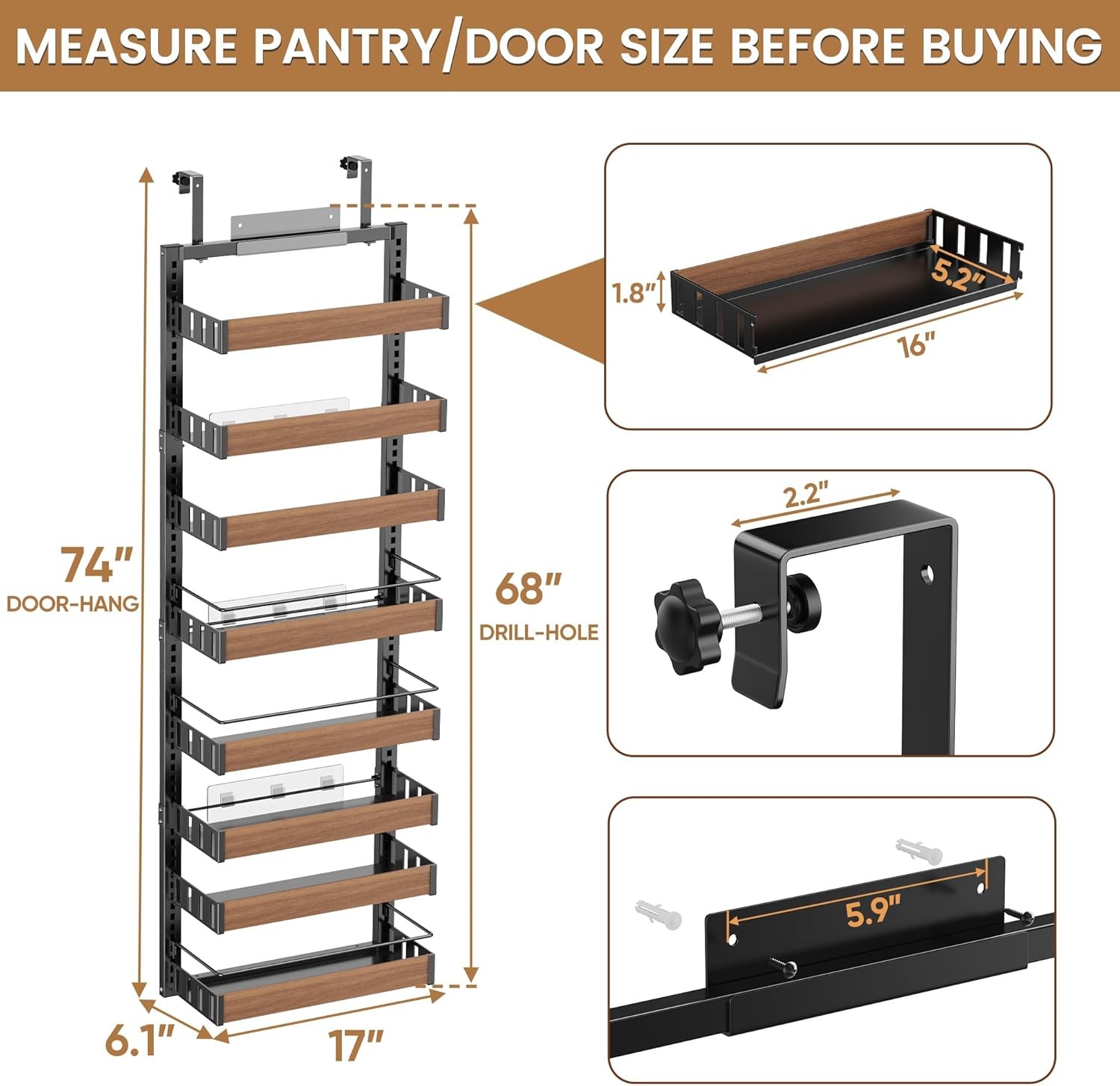 MEASURE PANTRY/DOOR SIZE BEFORE BUYING

74"
DOOR-HANG

68"
DRILL-HOLE

6.1"

17"

1.8"

5.2"

16"

2.2"

5.9"