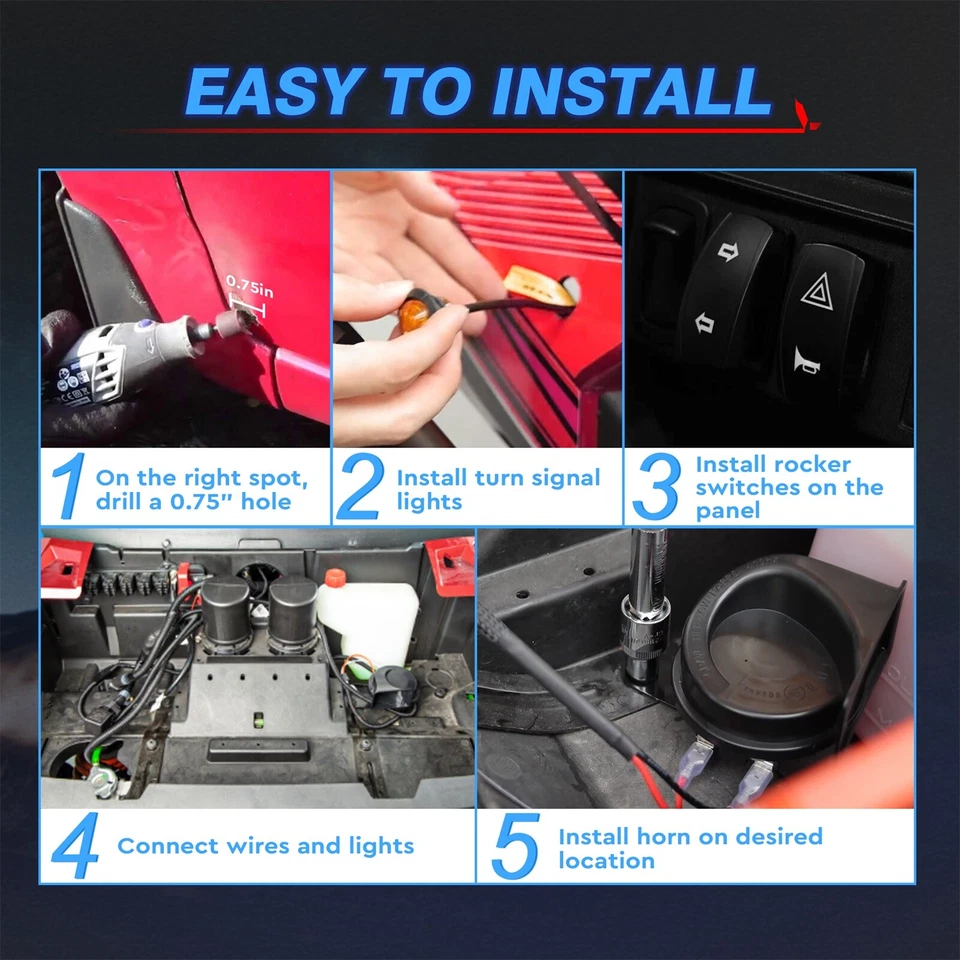 EASY TO INSTALL

0.75in

1 On the right spot, drill a 0.75" hole

2 Install turn signal lights

3 Install rocker switches on the panel

4 Connect wires and lights

5 Install horn on desired location