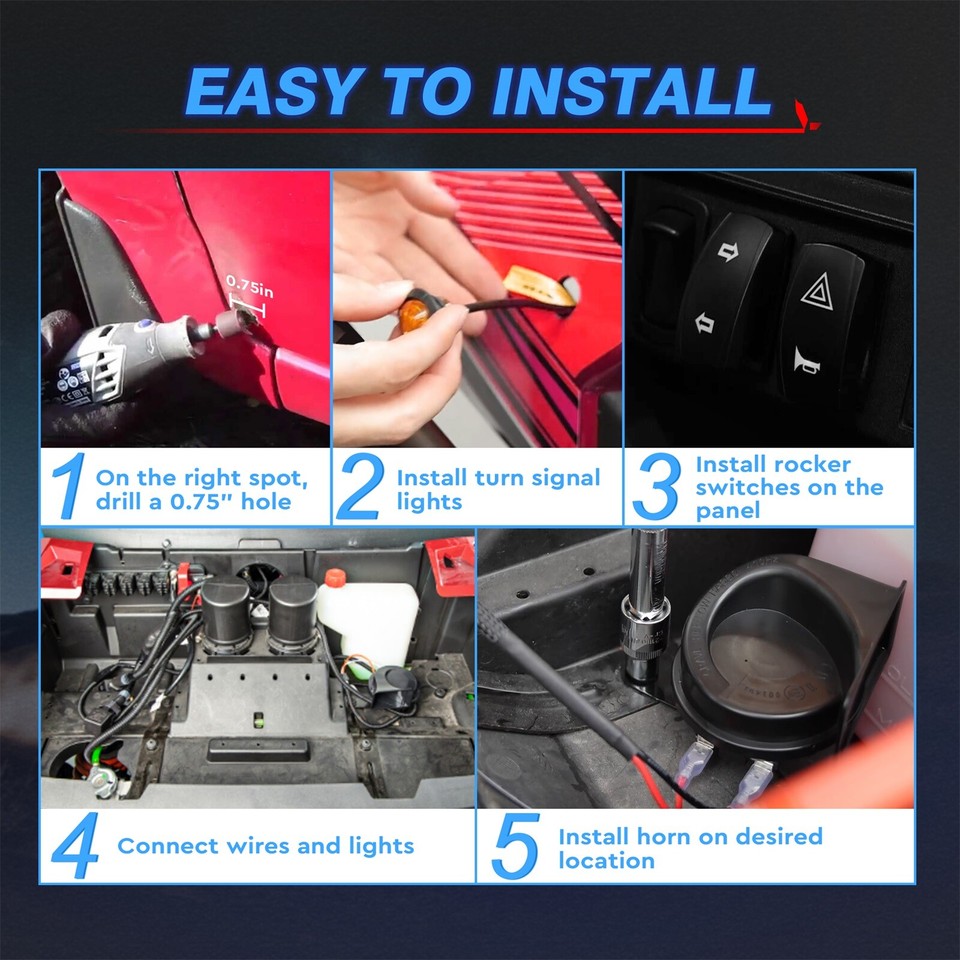 EASY TO INSTALL

0.75in

1 On the right spot, drill a 0.75" hole

2 Install turn signal lights

3 Install rocker switches on the panel

4 Connect wires and lights

5 Install horn on desired location