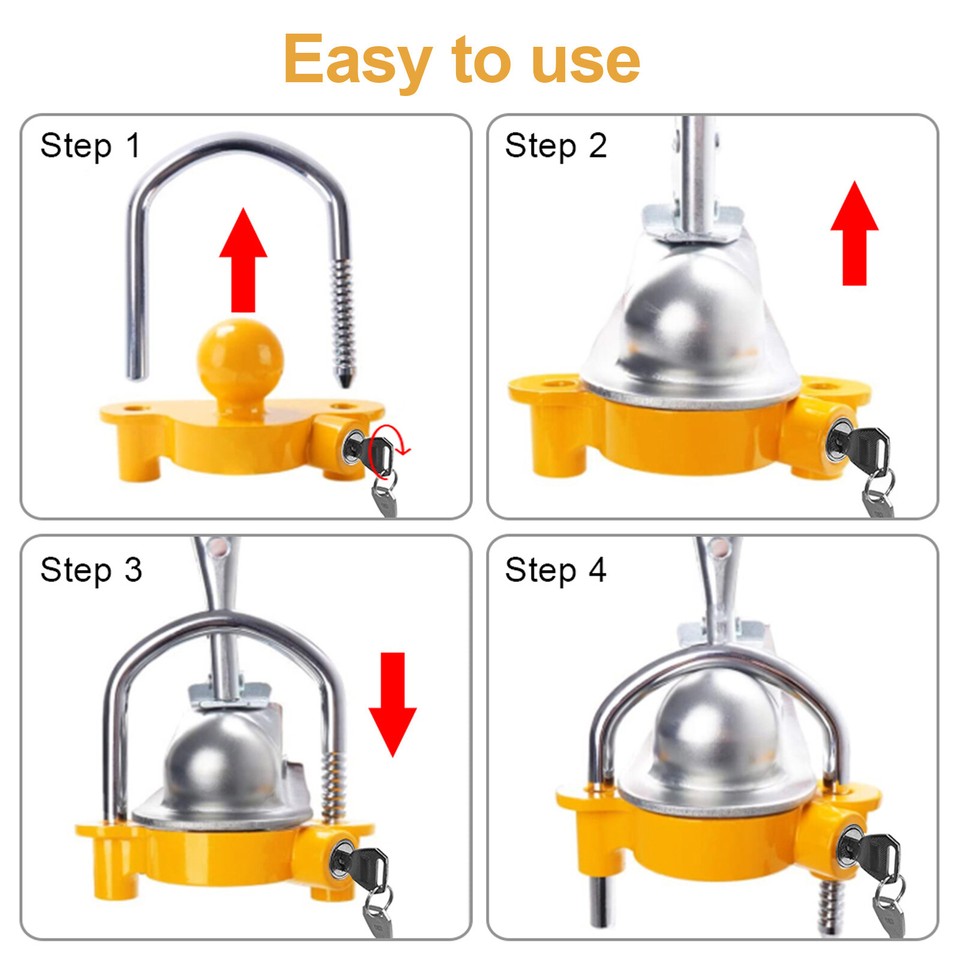 Easy to use

Step 1

Step 2

Step 3

Step 4