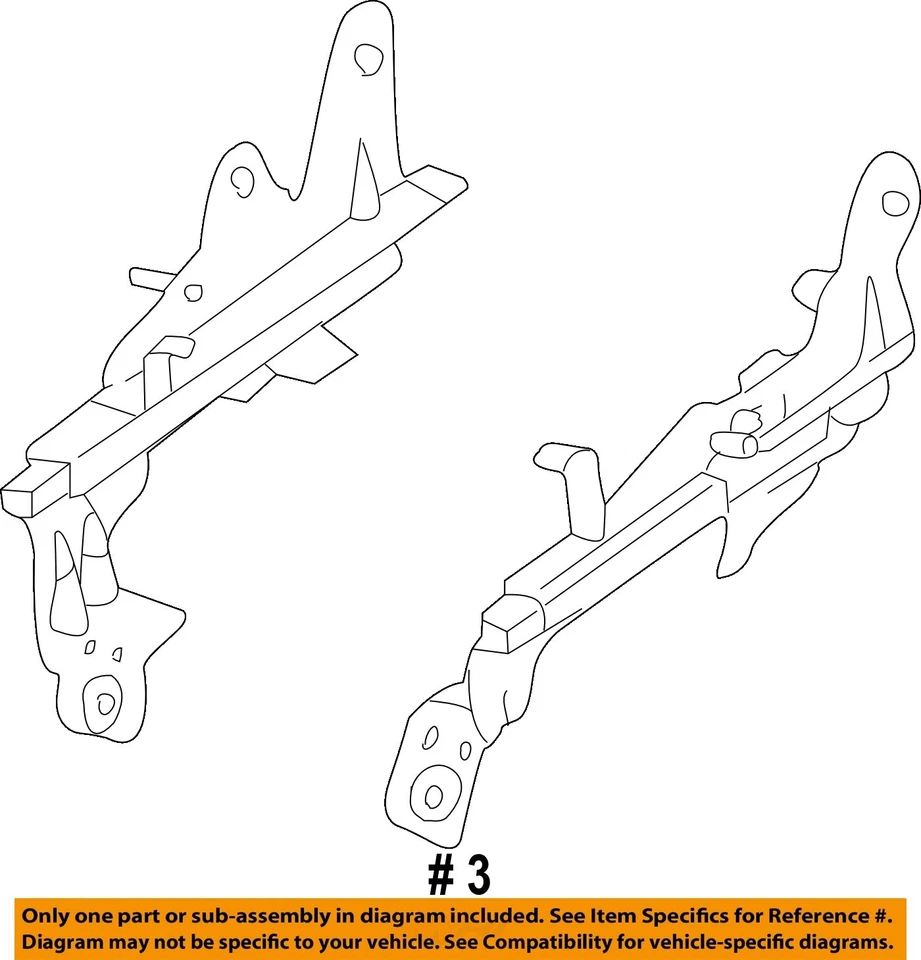 # 3

Only one part or sub-assembly in diagram included. See Item Specifics for Reference #.
Diagram may not be specific to your vehicle. See Compatibility for vehicle-specific diagrams.