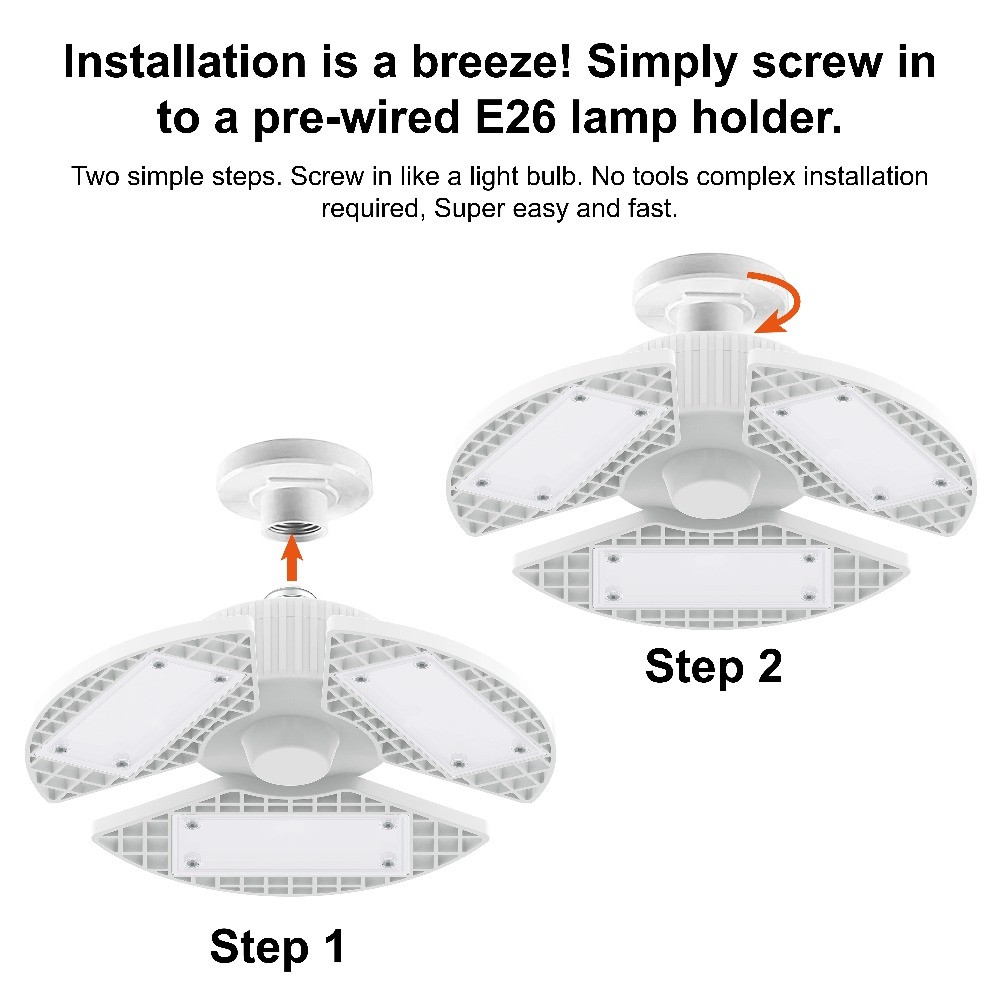 Installation is a breeze! Simply screw in to a pre-wired E26 lamp holder.

Two simple steps. Screw in like a light bulb. No tools complex installation required, Super easy and fast.

Step 2

Step 1