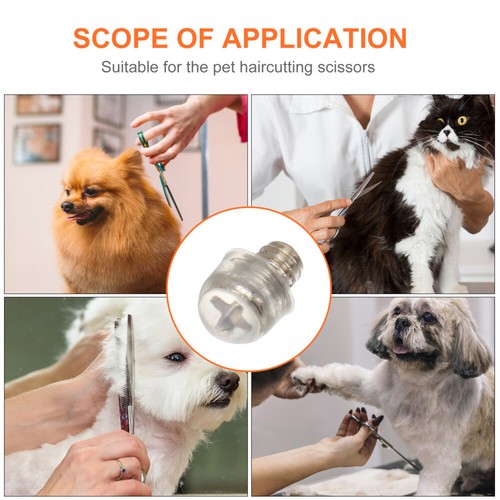 SCOPE OF APPLICATION

Suitable for the pet haircutting scissors