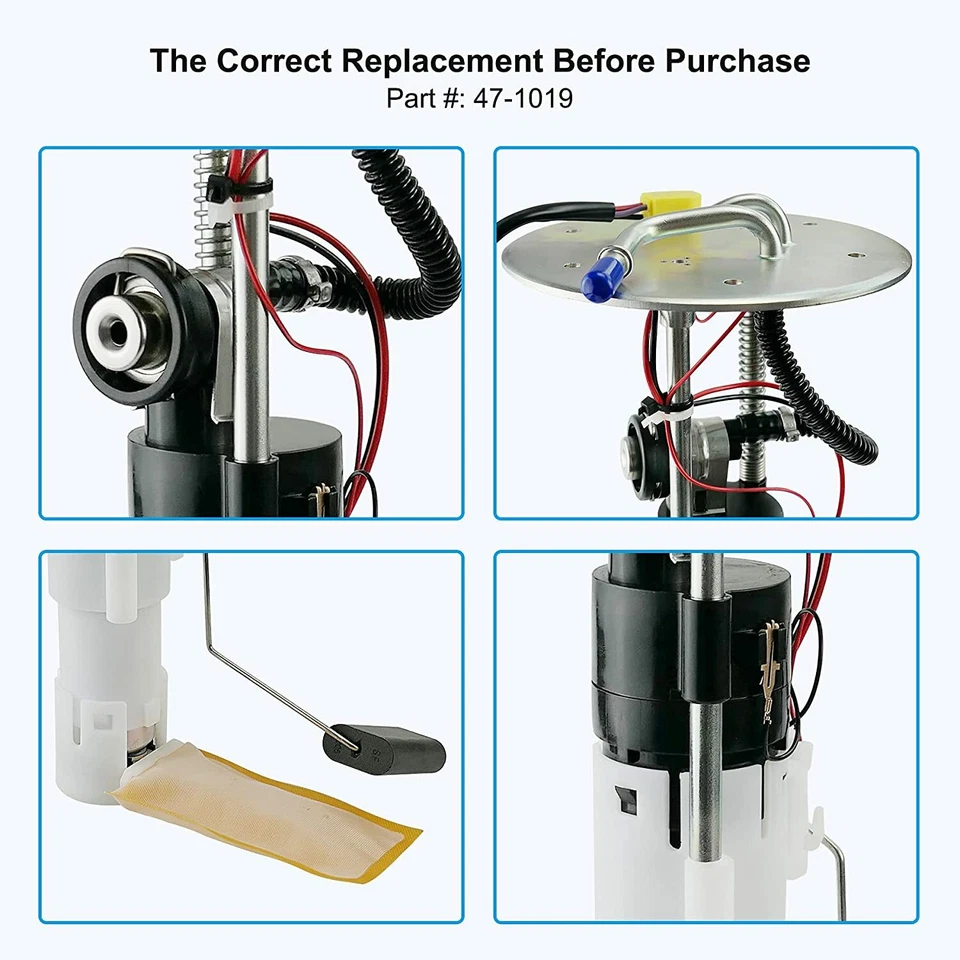 The Correct Replacement Before Purchase
Part #: 47-1019