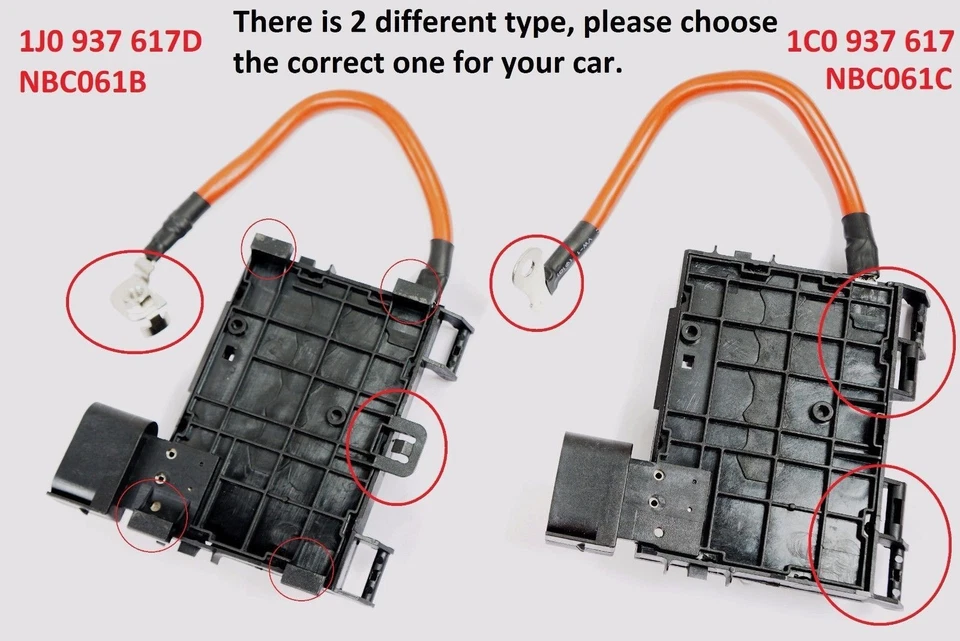 1J0 937 617D
NBC061B

There is 2 different type, please choose the correct one for your car.

1C0 937 617
NBC061C